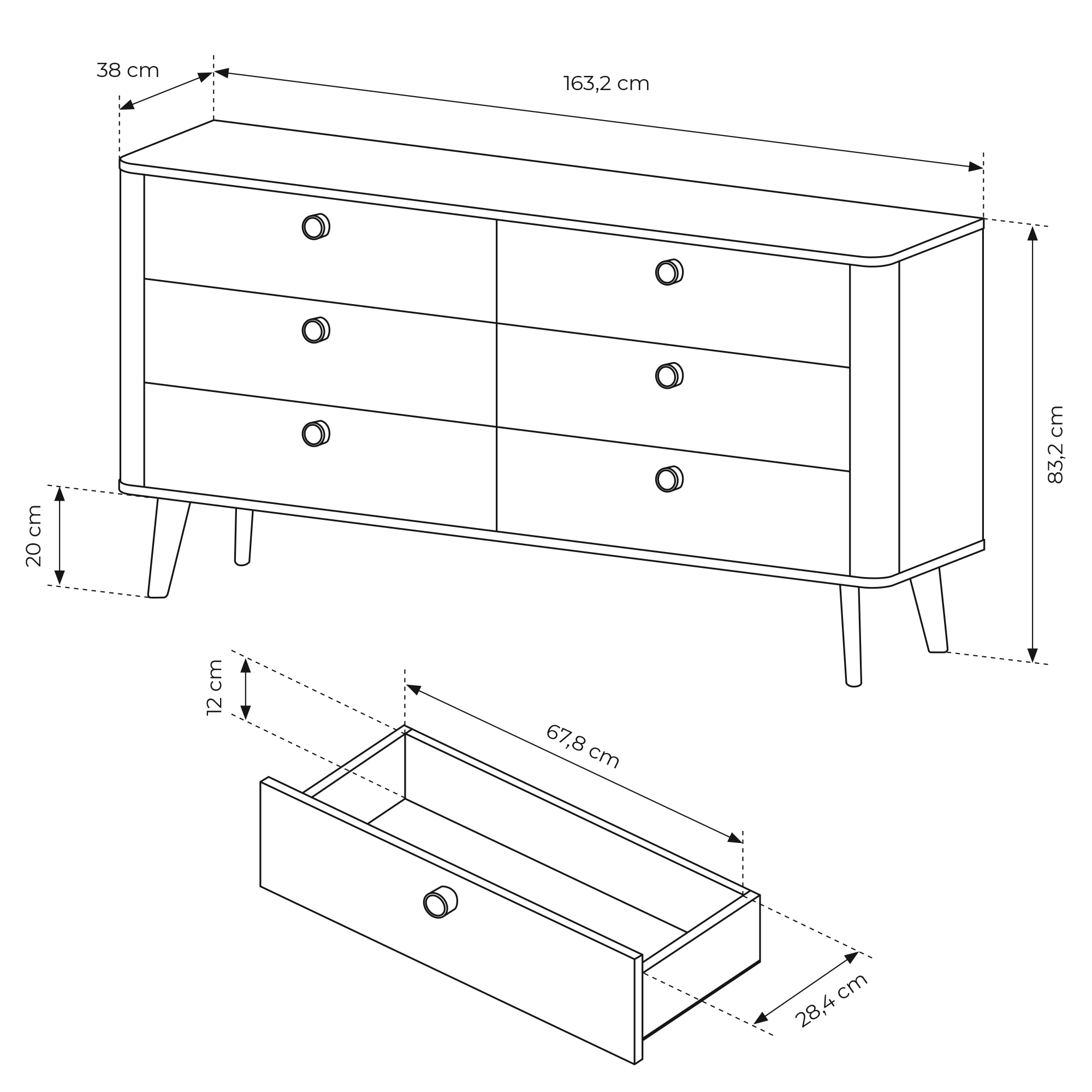 38 cm

163,2 cm

83,2 cm

20 cm

12 cm

67,8 cm

28,4 cm