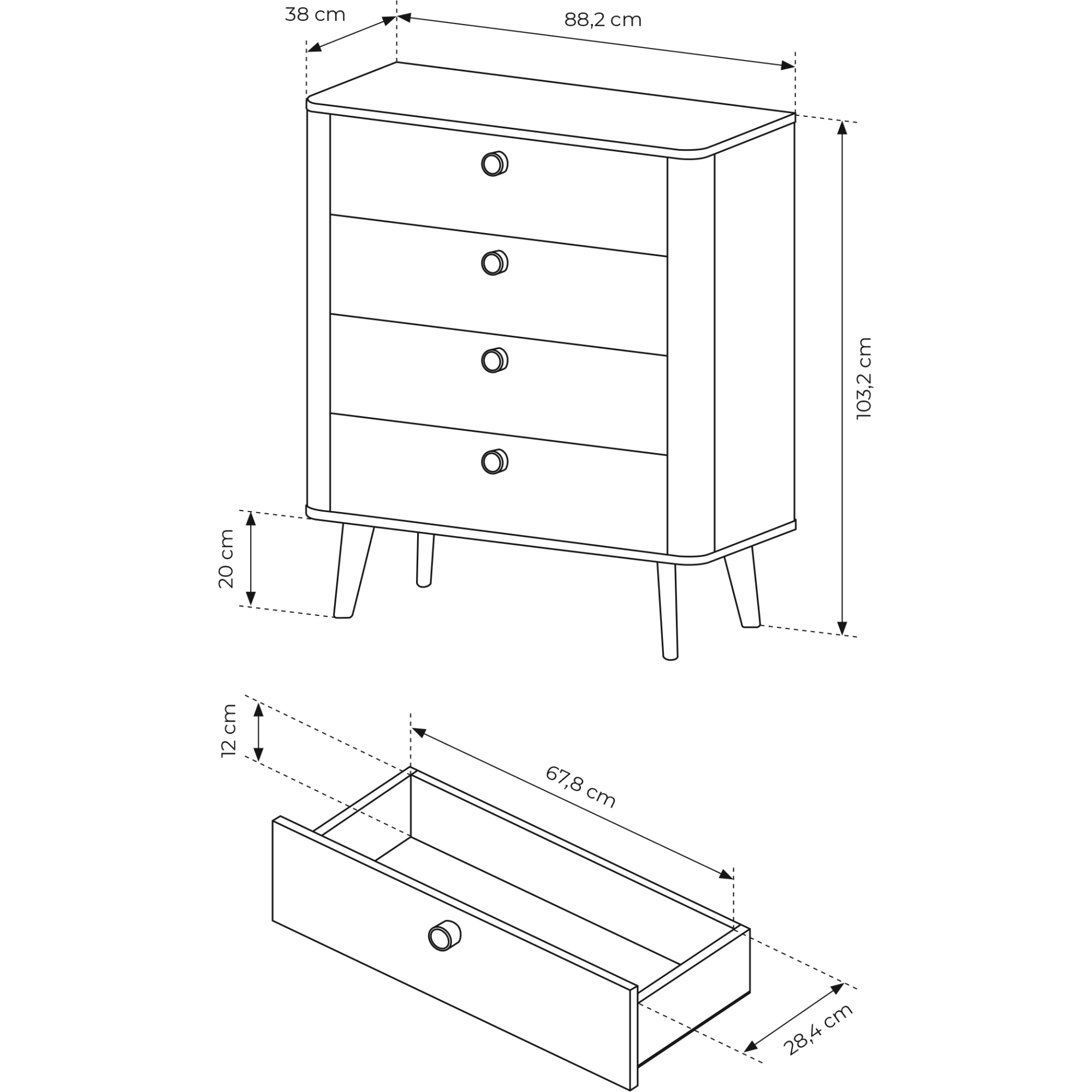 38 cm
88,2 cm
103,2 cm
20 cm
12 cm
67,8 cm
28,4 cm