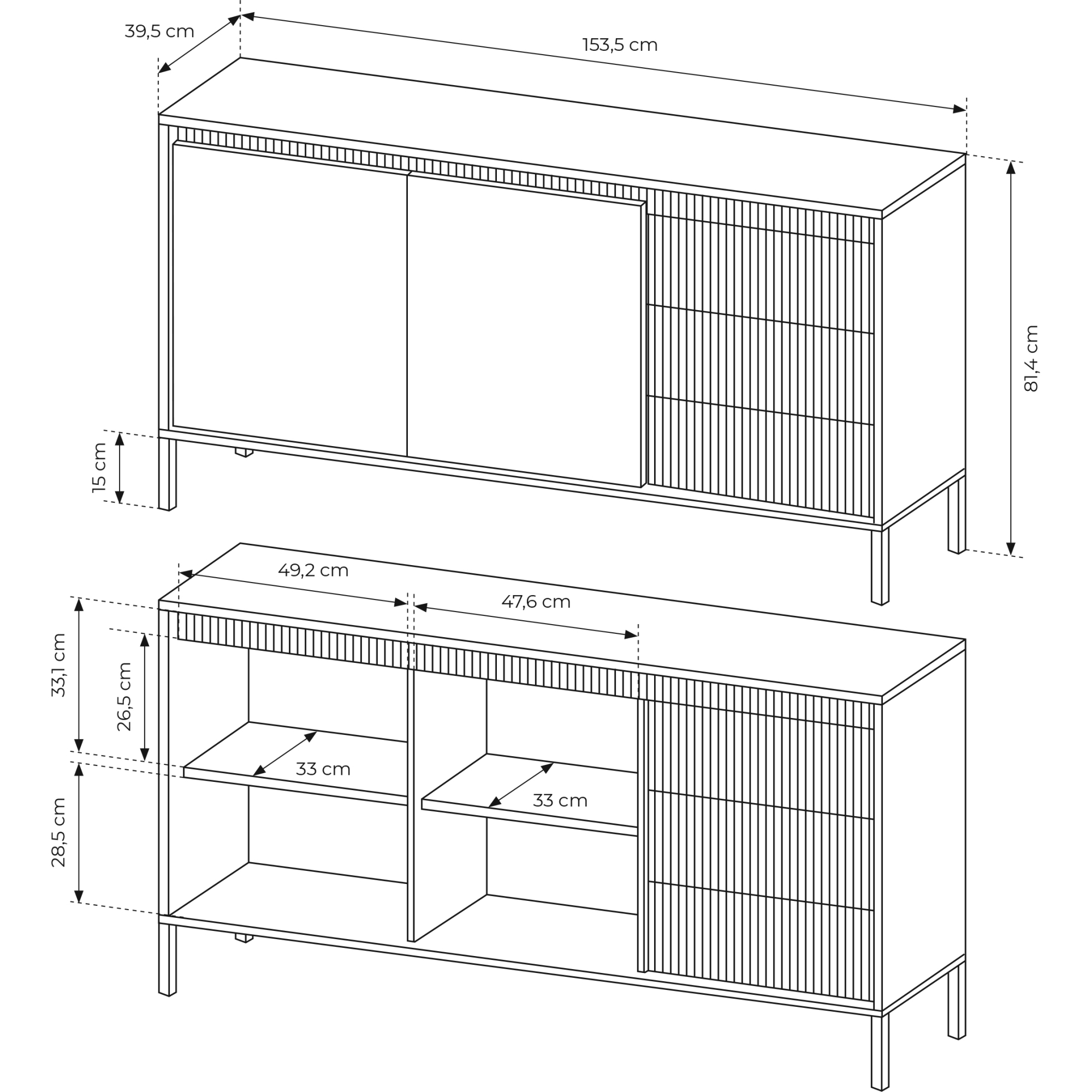 39,5 cm
153,5 cm
81,4 cm
15 cm
49,2 cm
47,6 cm
33,1 cm
26,5 cm
33 cm
33 cm
28,5 cm