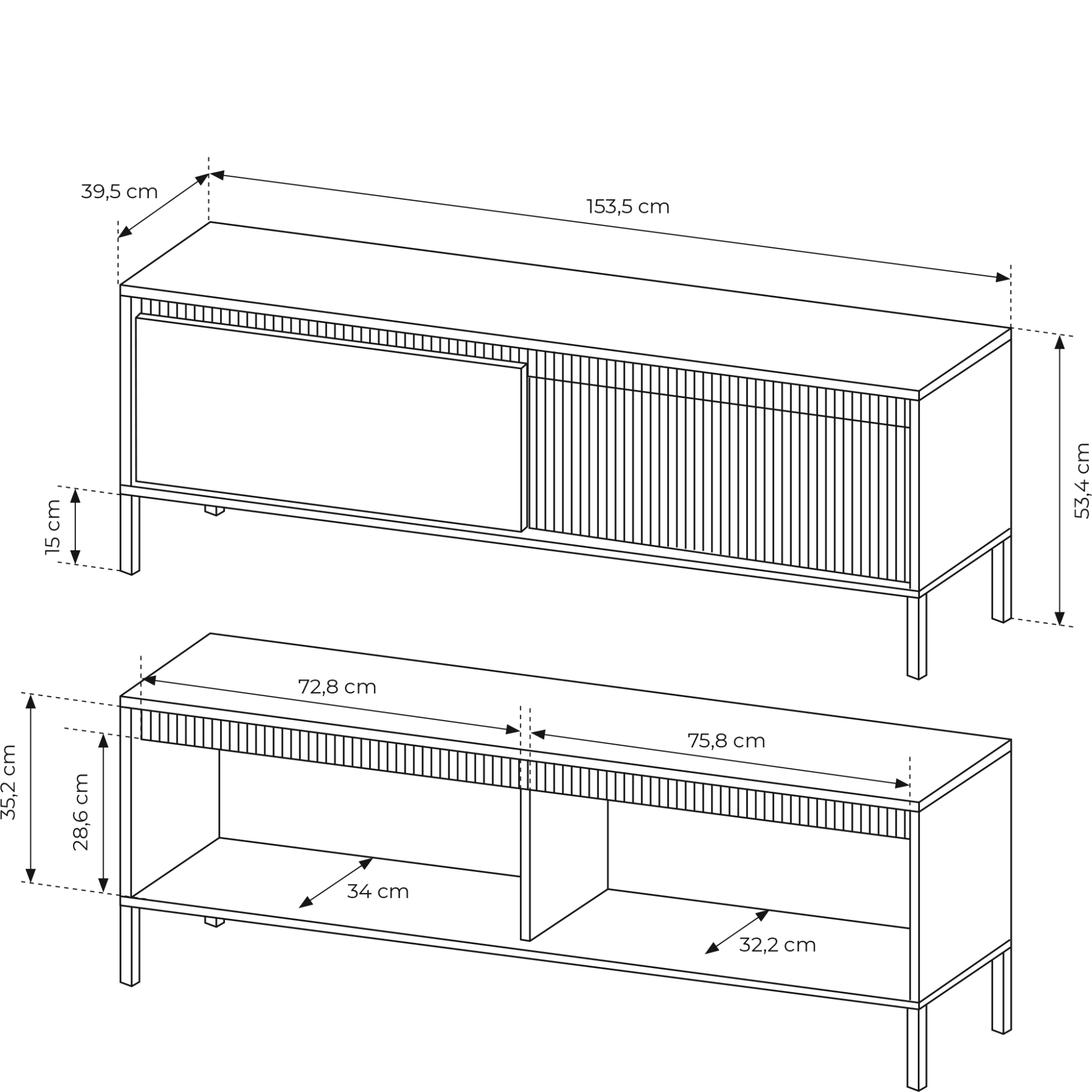 39,5 cm
153,5 cm
15 cm
53,4 cm
72,8 cm
75,8 cm
35,2 cm
28,6 cm
34 cm
32,2 cm