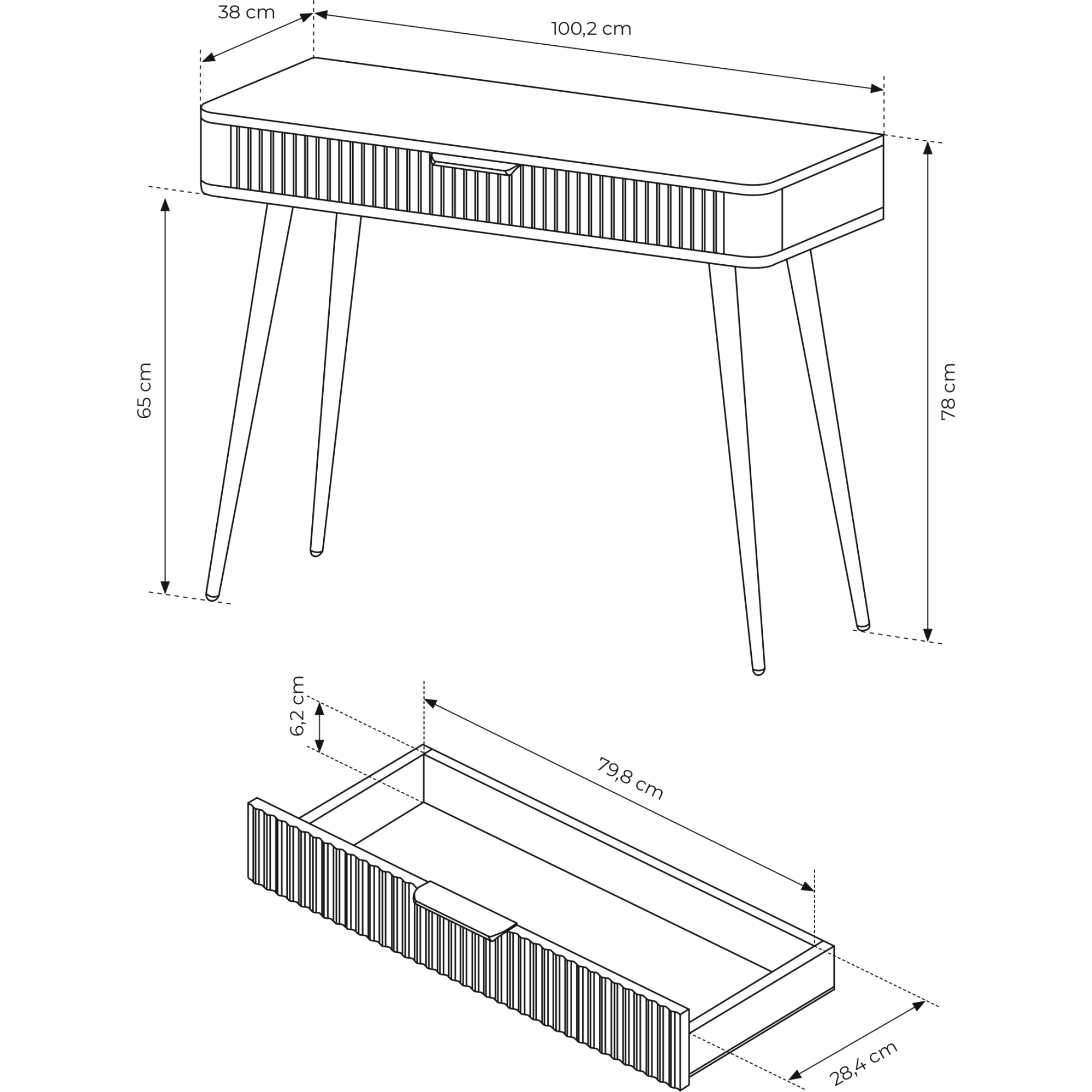 38 cm
100,2 cm
65 cm
78 cm
6,2 cm
79,8 cm
28,4 cm