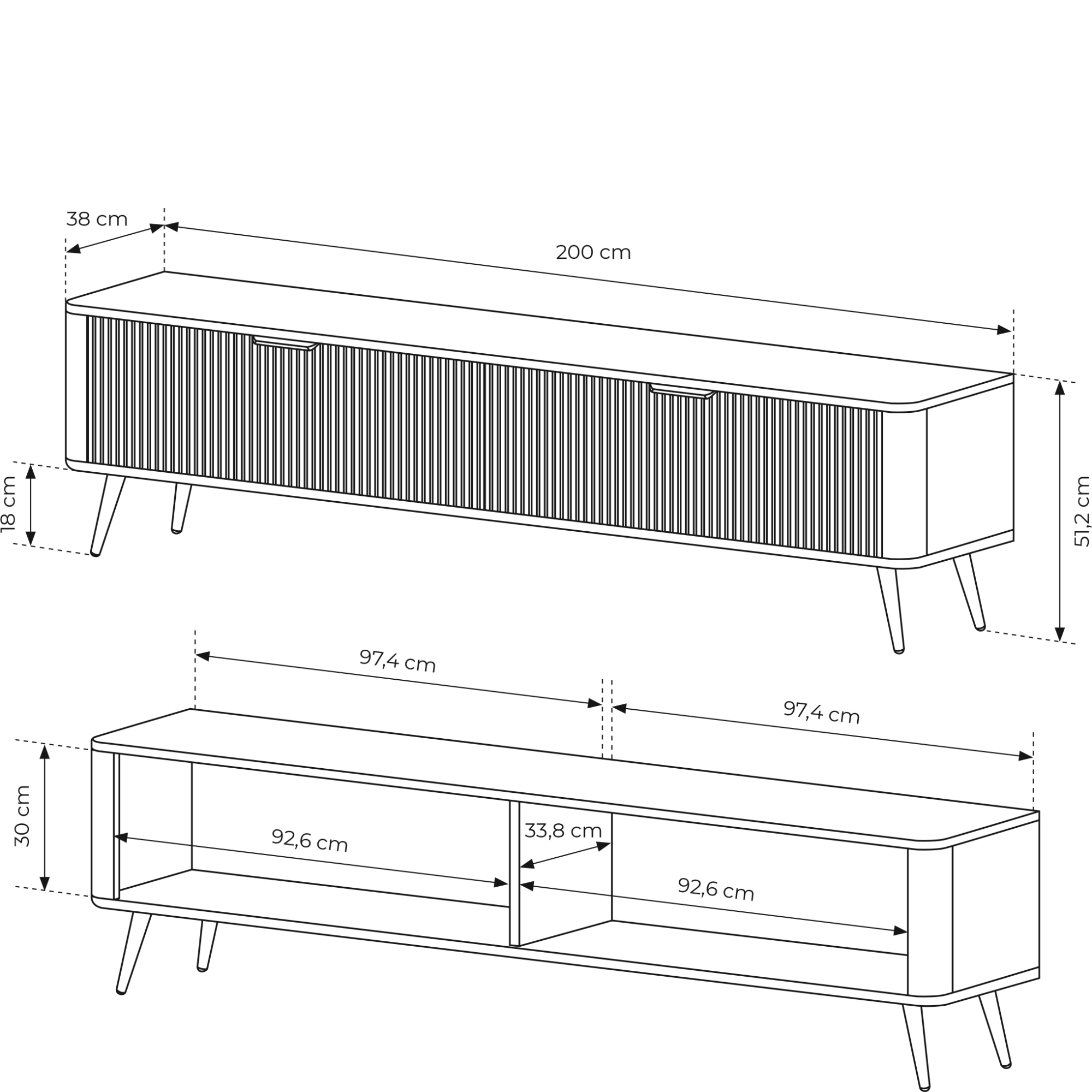 38 cm
200 cm
18 cm
51,2 cm
97,4 cm
97,4 cm
30 cm
92,6 cm
33,8 cm
92,6 cm