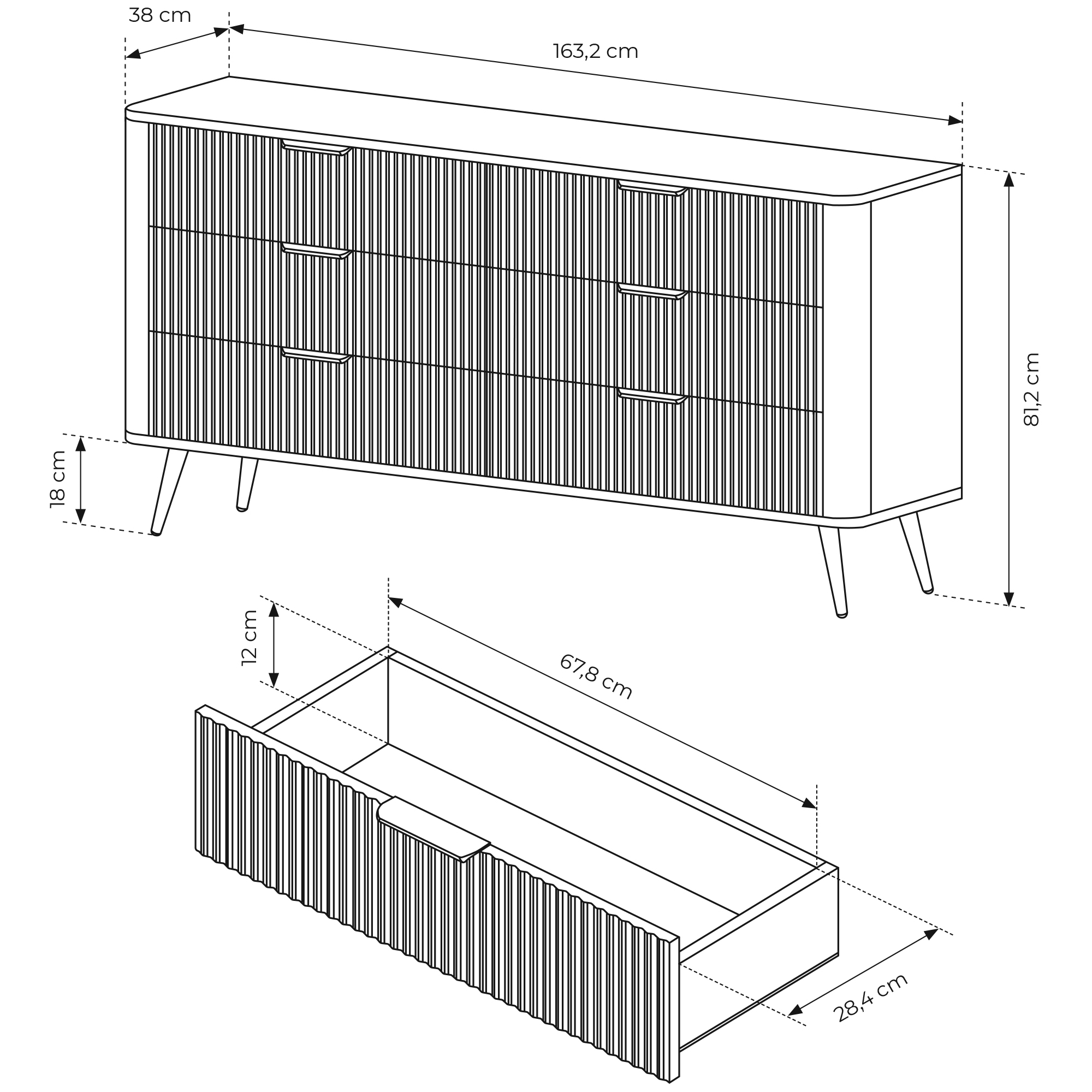 38 cm

163,2 cm

81,2 cm

18 cm

12 cm

67,8 cm

28,4 cm