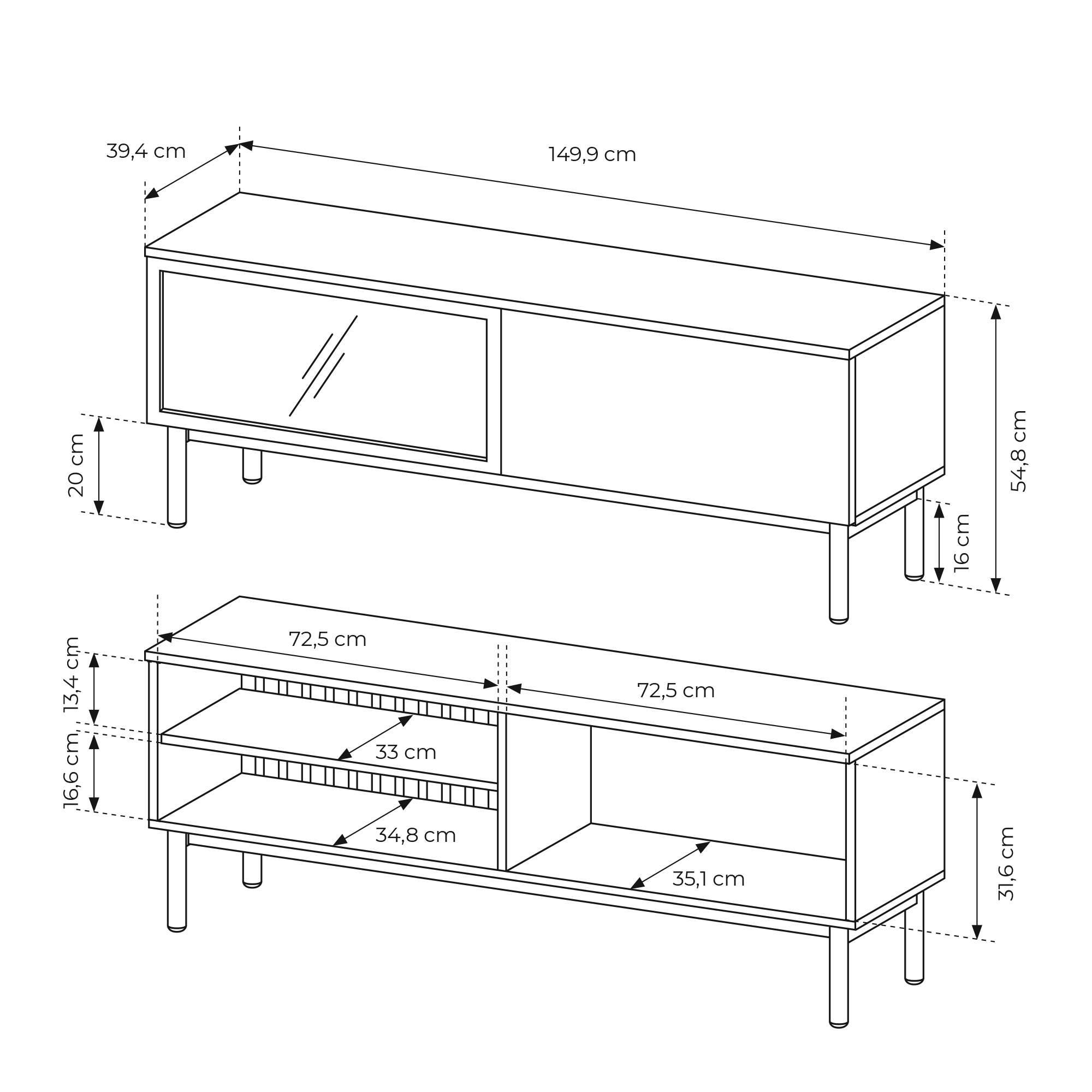 39,4 cm
149,9 cm
20 cm
54,8 cm
16 cm
72,5 cm
72,5 cm
13,4 cm
16,6 cm
33 cm
34,8 cm
35,1 cm
31,6 cm