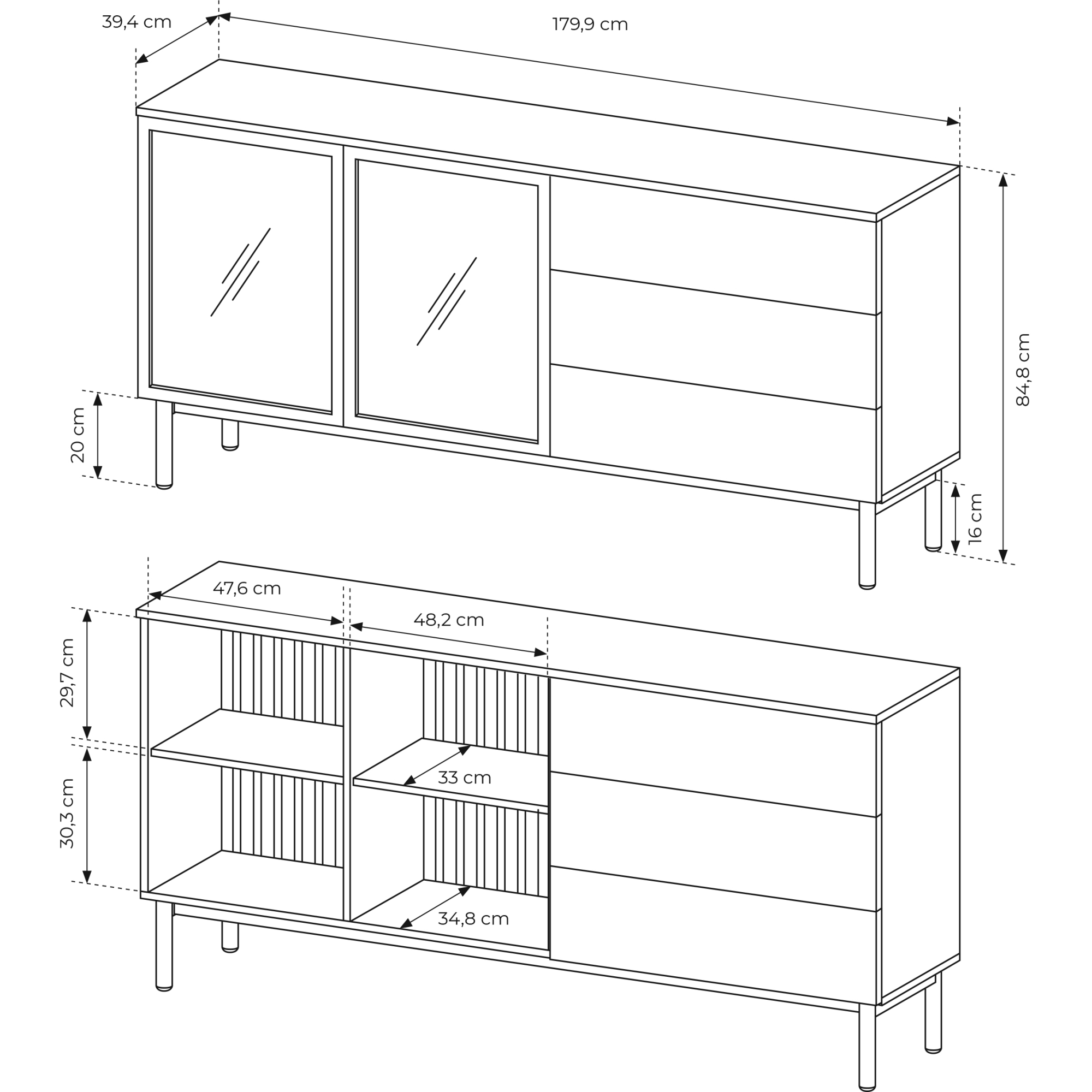 39,4 cm
179,9 cm
84,8 cm
20 cm
16 cm
47,6 cm
48,2 cm
29,7 cm
30,3 cm
33 cm
34,8 cm