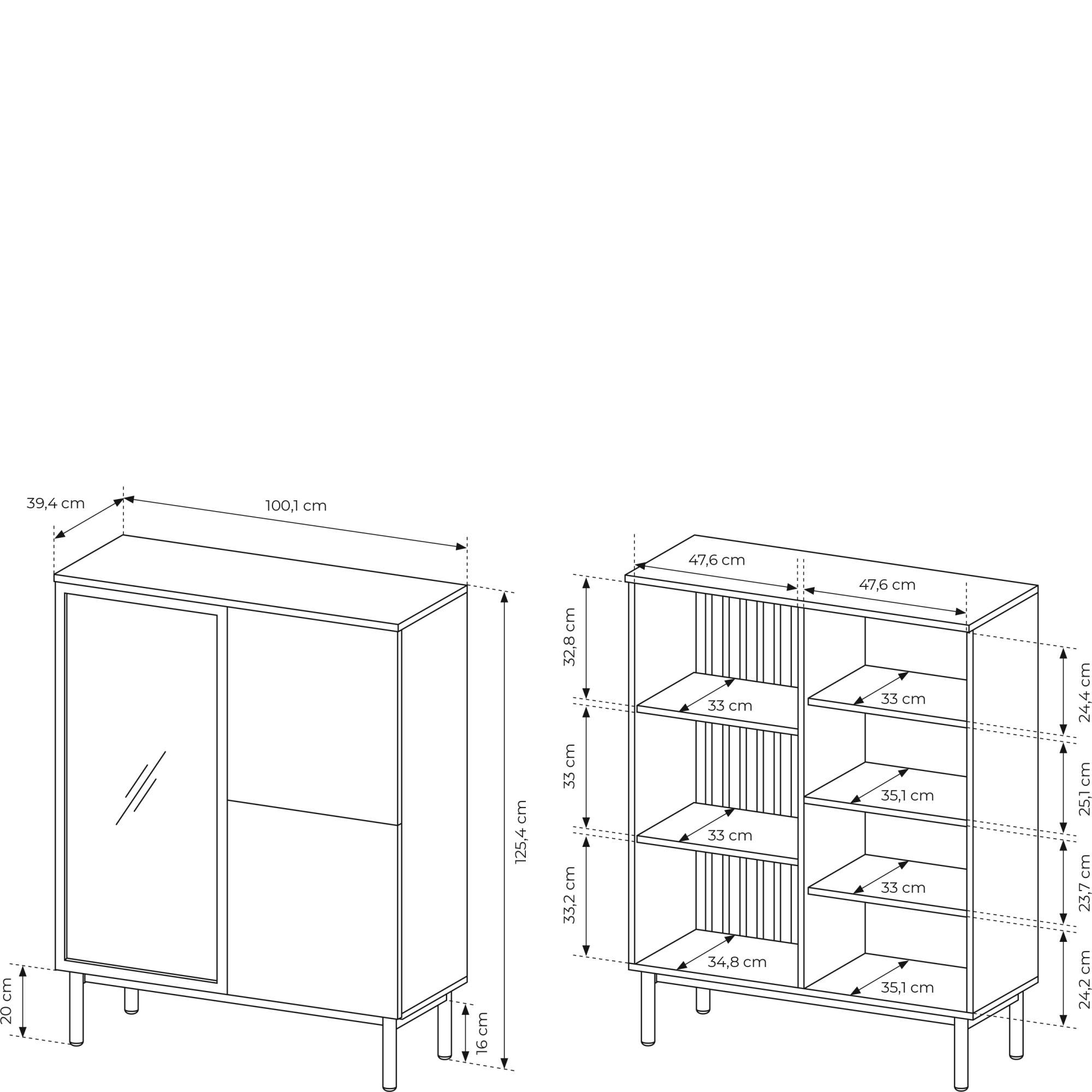 39,4 cm
100,1 cm
125,4 cm
20 cm
16 cm

47,6 cm
47,6 cm
32,8 cm
33 cm
33,2 cm
33 cm
33 cm
34,8 cm
33 cm
35,1 cm
33 cm
35,1 cm
24,4 cm
25,1 cm
23,7 cm
24,2 cm