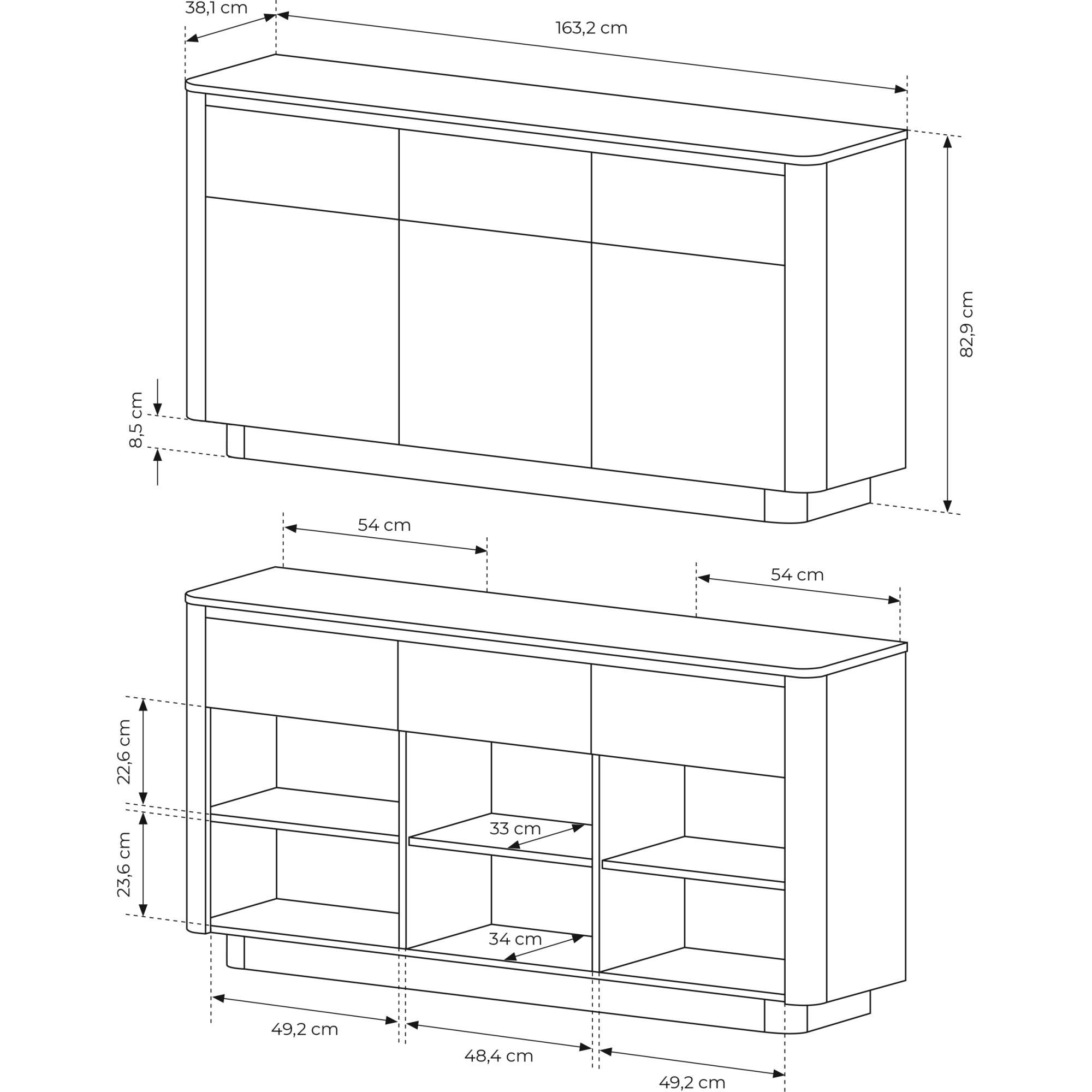 38,1 cm
163,2 cm
82,9 cm
8,5 cm
54 cm
54 cm
22,6 cm
23,6 cm
33 cm
34 cm
49,2 cm
48,4 cm
49,2 cm