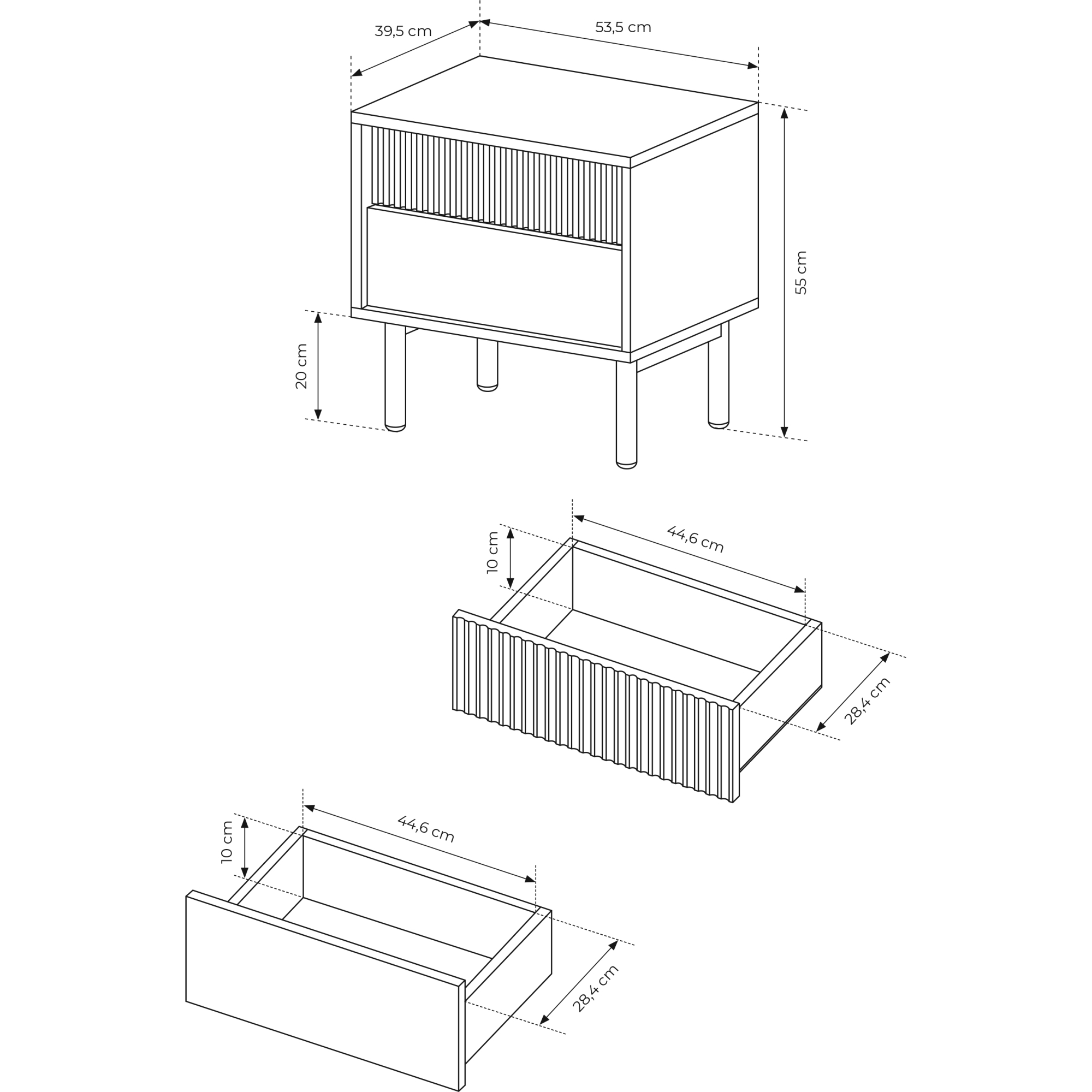 39,5 cm
53,5 cm
55 cm
20 cm
10 cm
44,6 cm
28,4 cm
10 cm
44,6 cm
28,4 cm