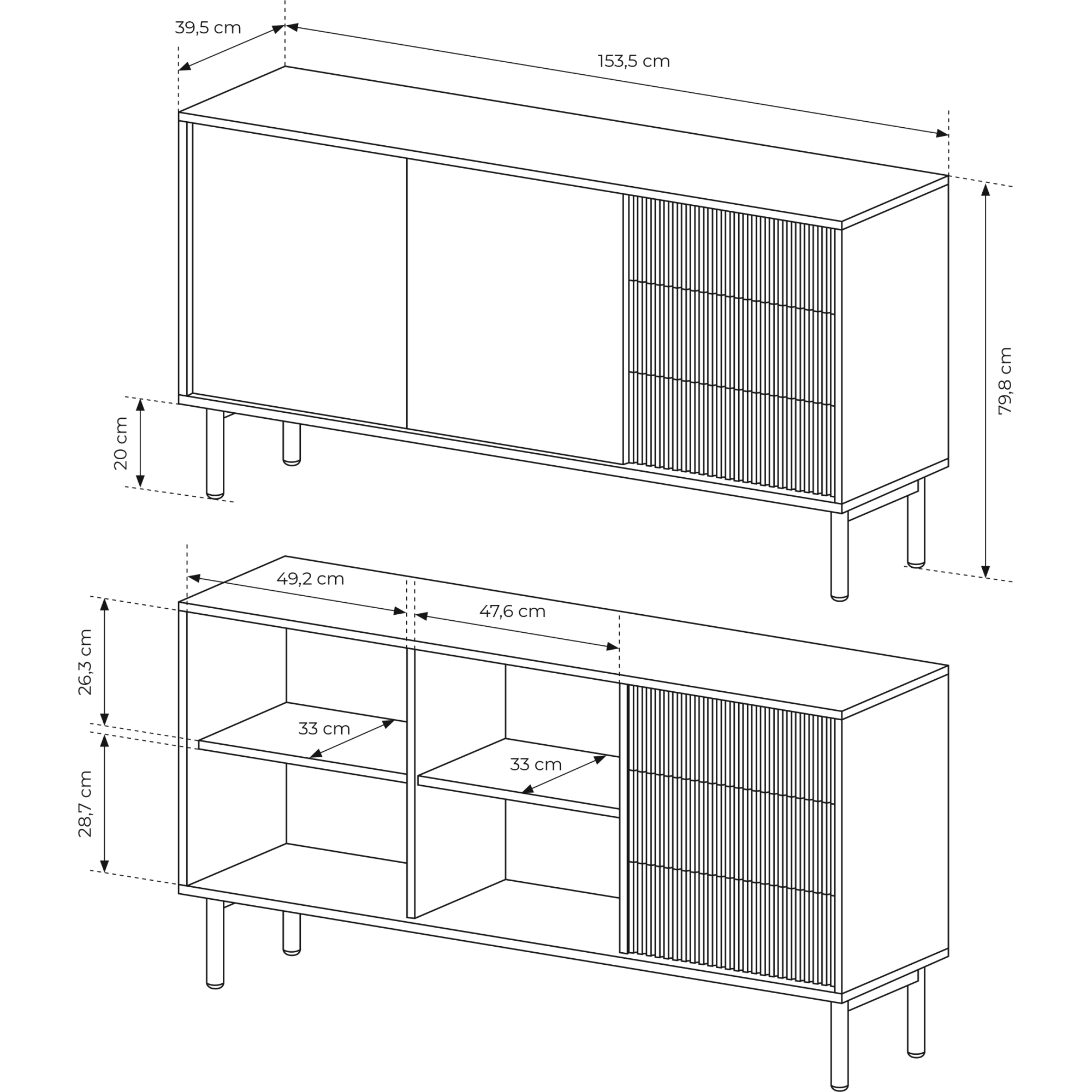 39,5 cm
153,5 cm
79,8 cm
20 cm
49,2 cm
47,6 cm
26,3 cm
33 cm
33 cm
28,7 cm