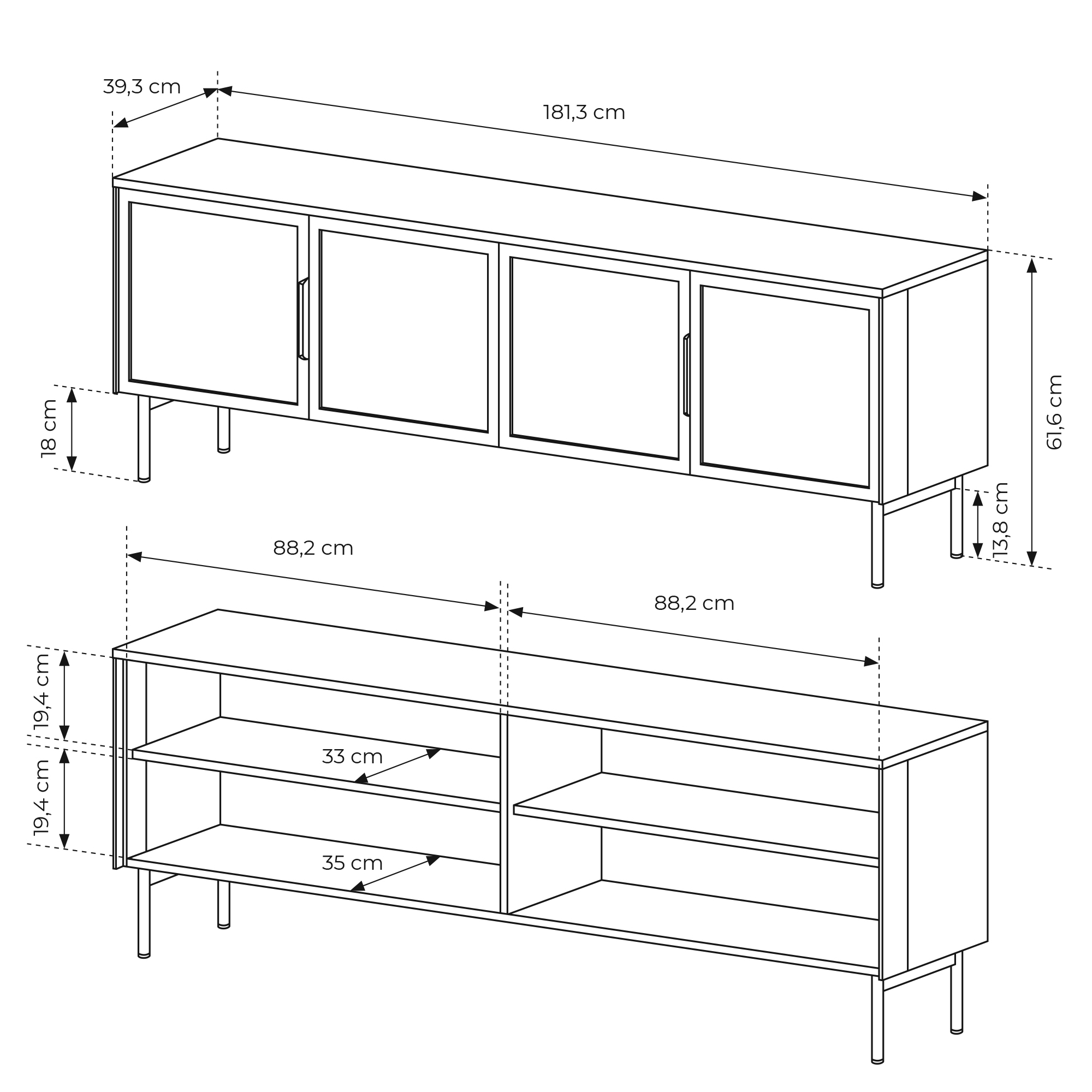 39,3 cm
181,3 cm
18 cm
61,6 cm
13,8 cm
88,2 cm
88,2 cm
19,4 cm
19,4 cm
33 cm
35 cm