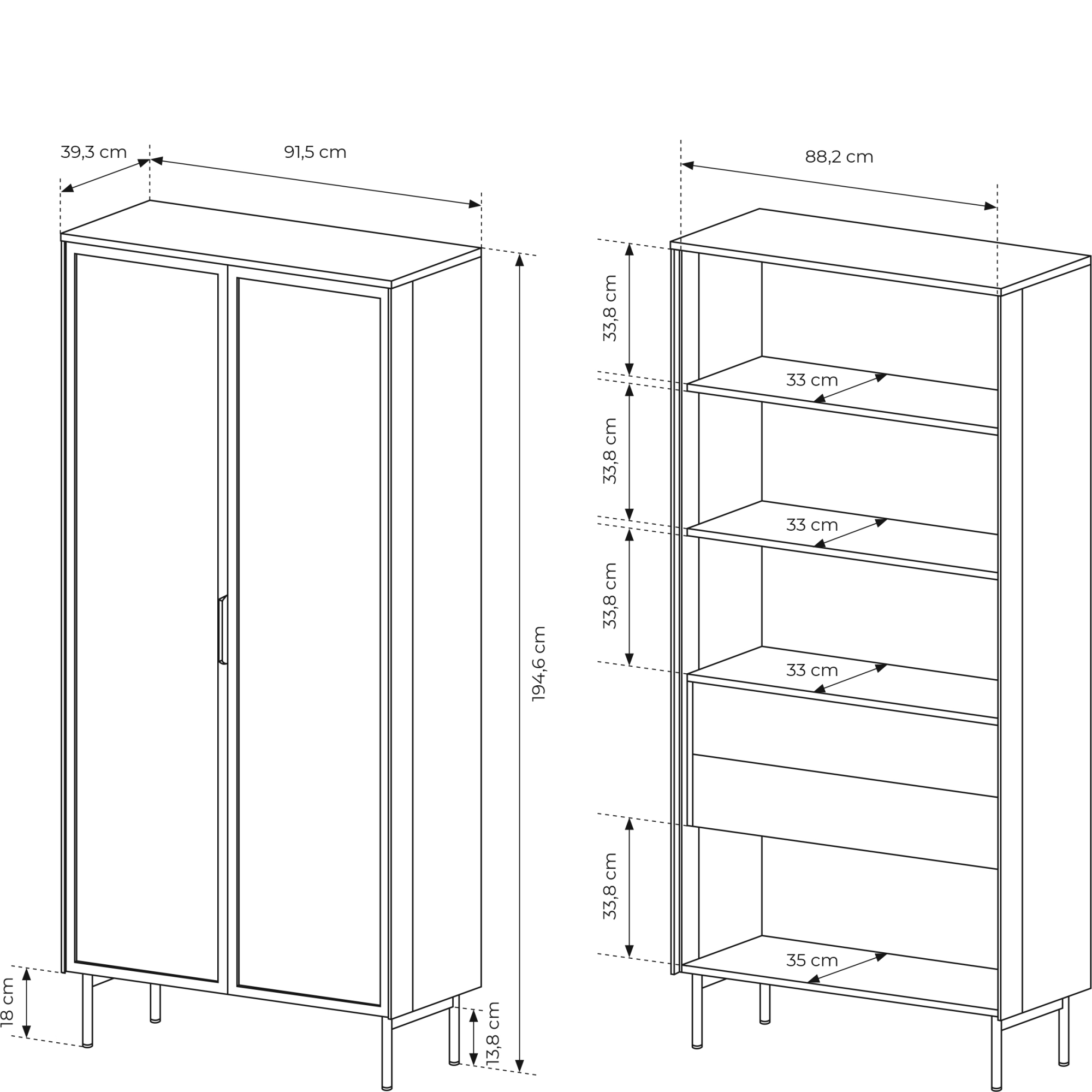 39,3 cm
91,5 cm
194,6 cm
18 cm
13,8 cm

88,2 cm
33,8 cm
33 cm
33,8 cm
33 cm
33,8 cm
33 cm
33,8 cm
35 cm