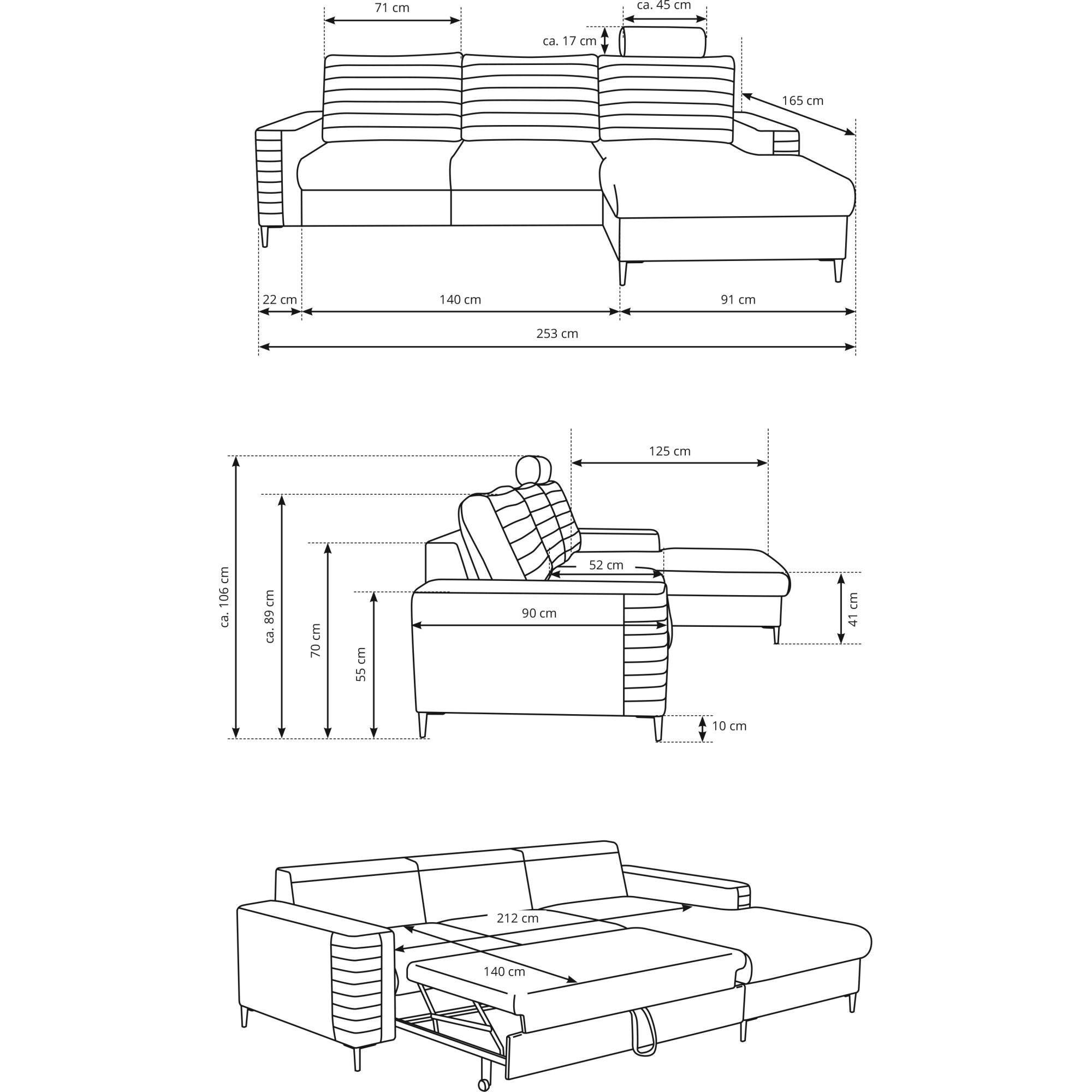 71 cm
ca. 45 cm
ca. 17 cm
165 cm
22 cm
140 cm
91 cm
253 cm

125 cm
ca. 106 cm
ca. 89 cm
70 cm
55 cm
52 cm
90 cm
41 cm
10 cm

212 cm
140 cm