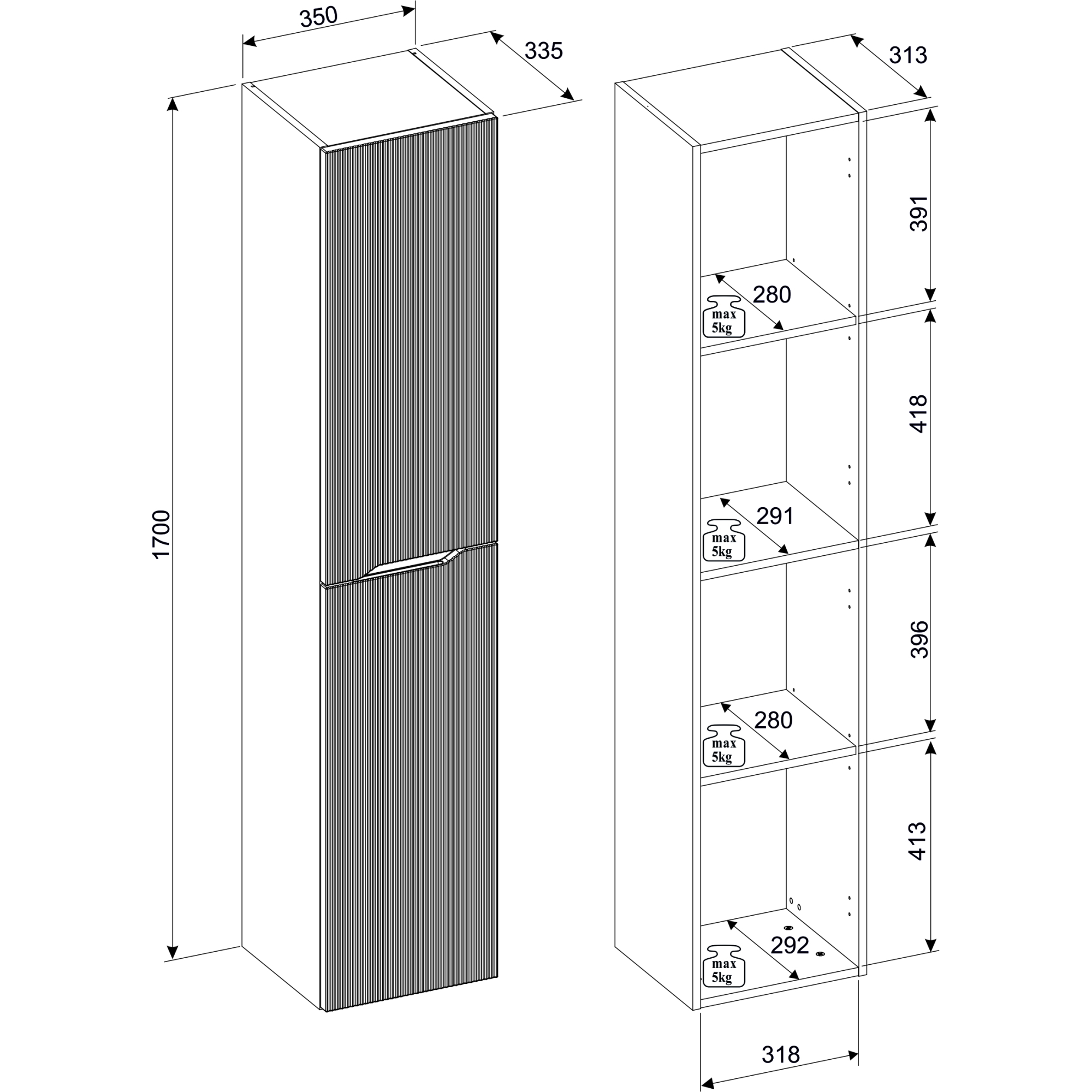 350
335
1700
313
391
280
max
5kg
418
291
max
5kg
396
280
max
5kg
413
292
max
5kg
318