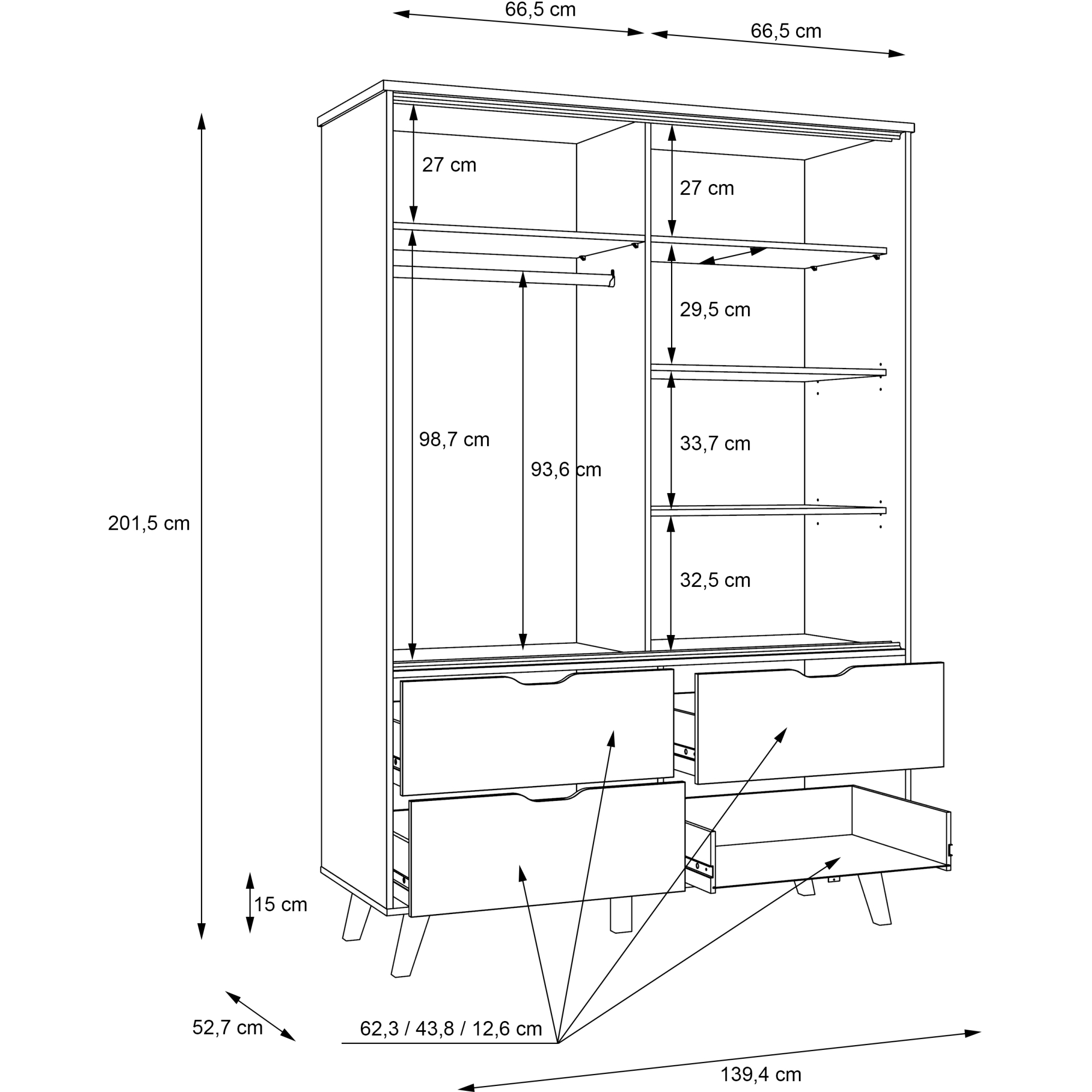 66,5 cm
66,5 cm
27 cm
27 cm
29,5 cm
98,7 cm
93,6 cm
33,7 cm
201,5 cm
32,5 cm
15 cm
52,7 cm
62,3 / 43,8 / 12,6 cm
139,4 cm