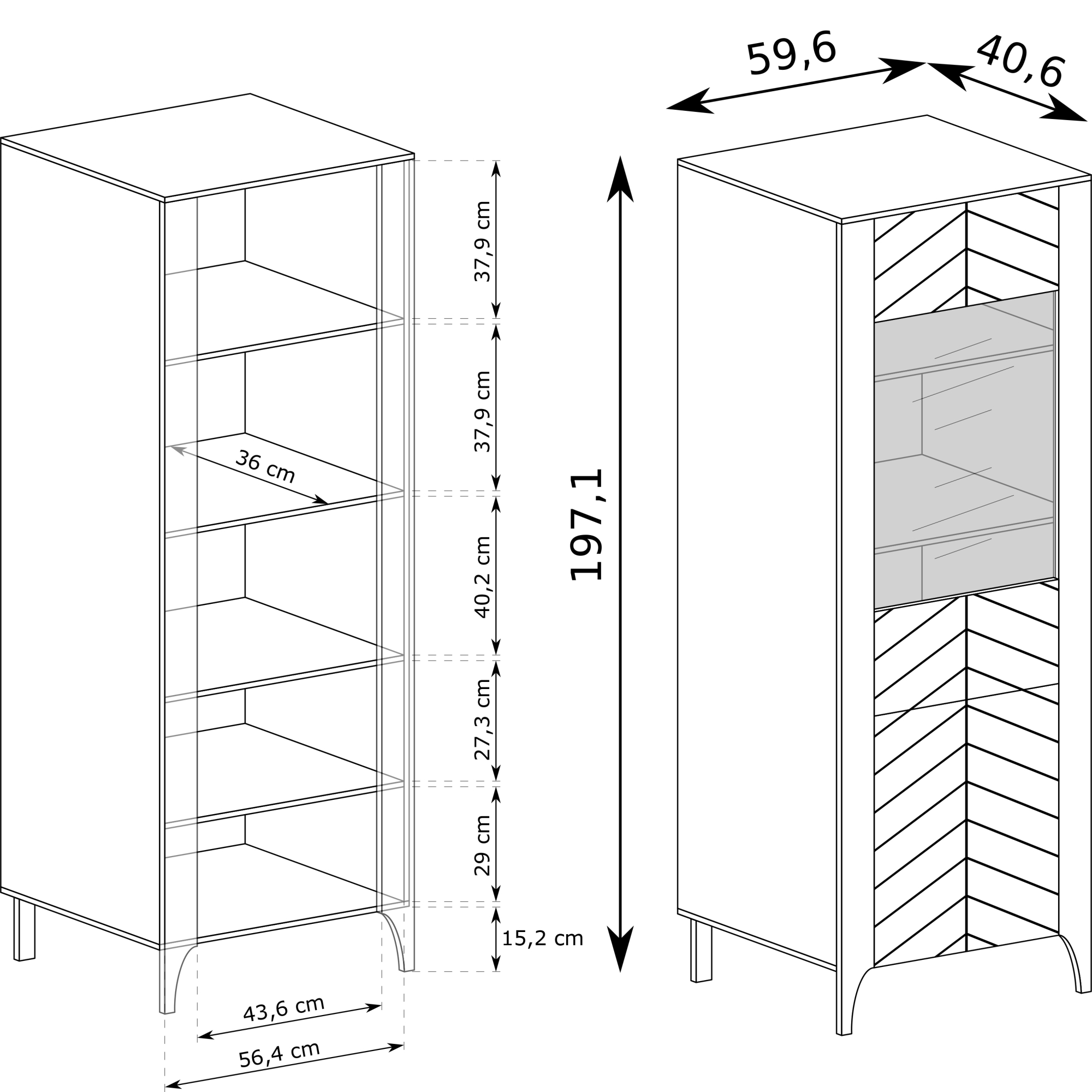 59,6
40,6
37,9 cm
37,9 cm
36 cm
40,2 cm
197,1
27,3 cm
29 cm
15,2 cm
43,6 cm
56,4 cm