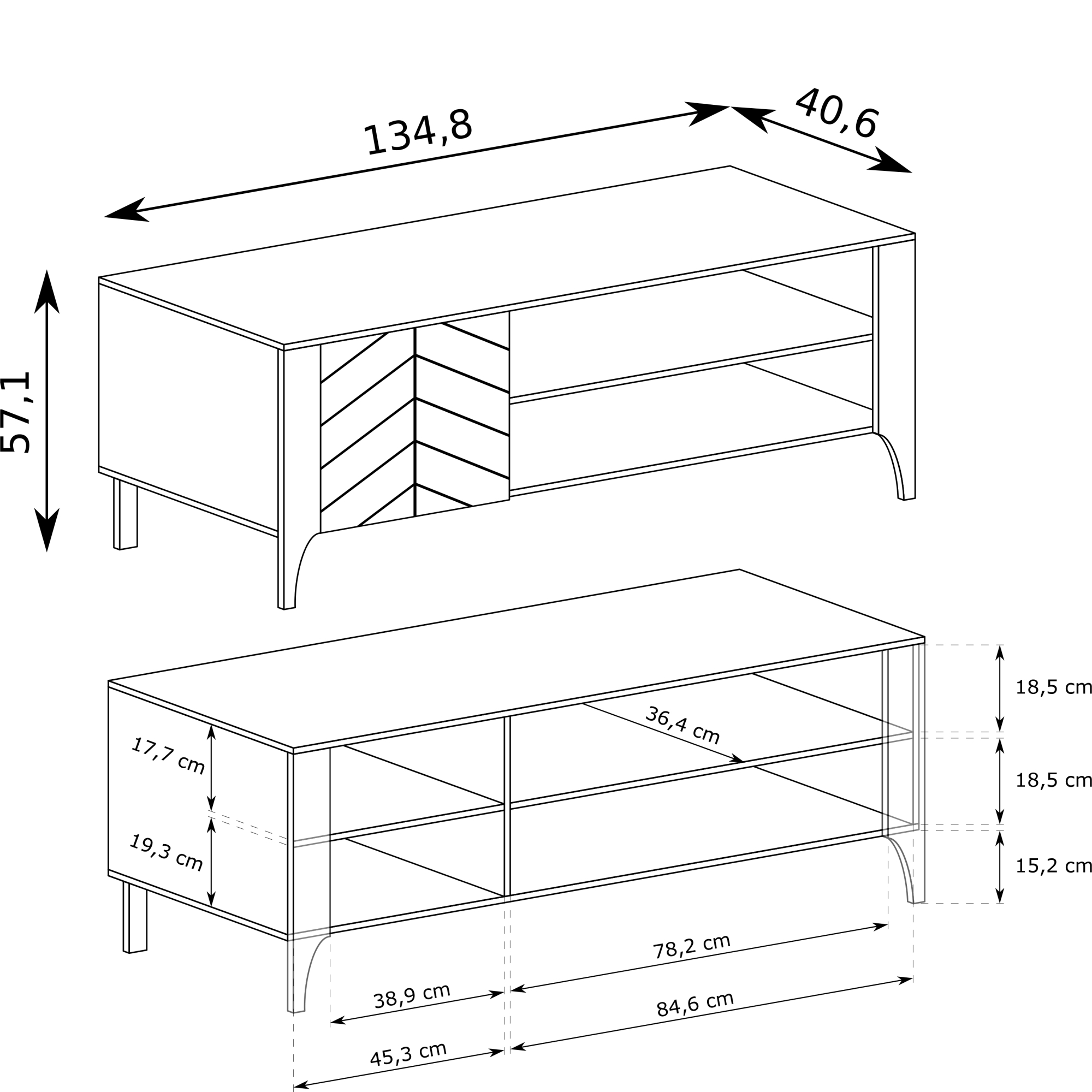 134,8
40,6
57,1

18,5 cm
36,4 cm
17,7 cm
18,5 cm
19,3 cm
15,2 cm
78,2 cm
38,9 cm
84,6 cm
45,3 cm