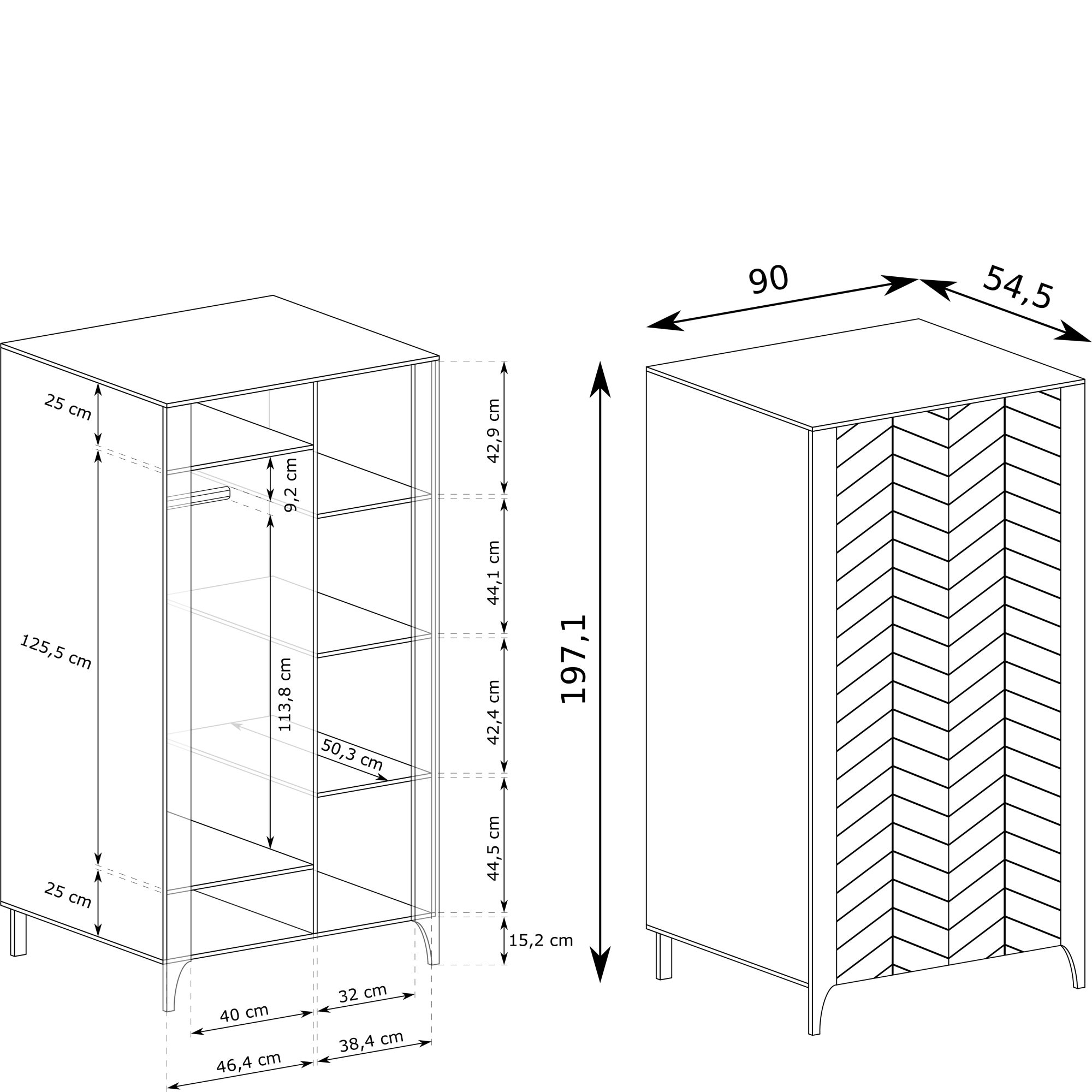 25 cm
125,5 cm
25 cm
9,2 cm
113,8 cm
50,3 cm
42,9 cm
44,1 cm
42,4 cm
44,5 cm
15,2 cm
40 cm
32 cm
46,4 cm
38,4 cm
197,1
90
54,5