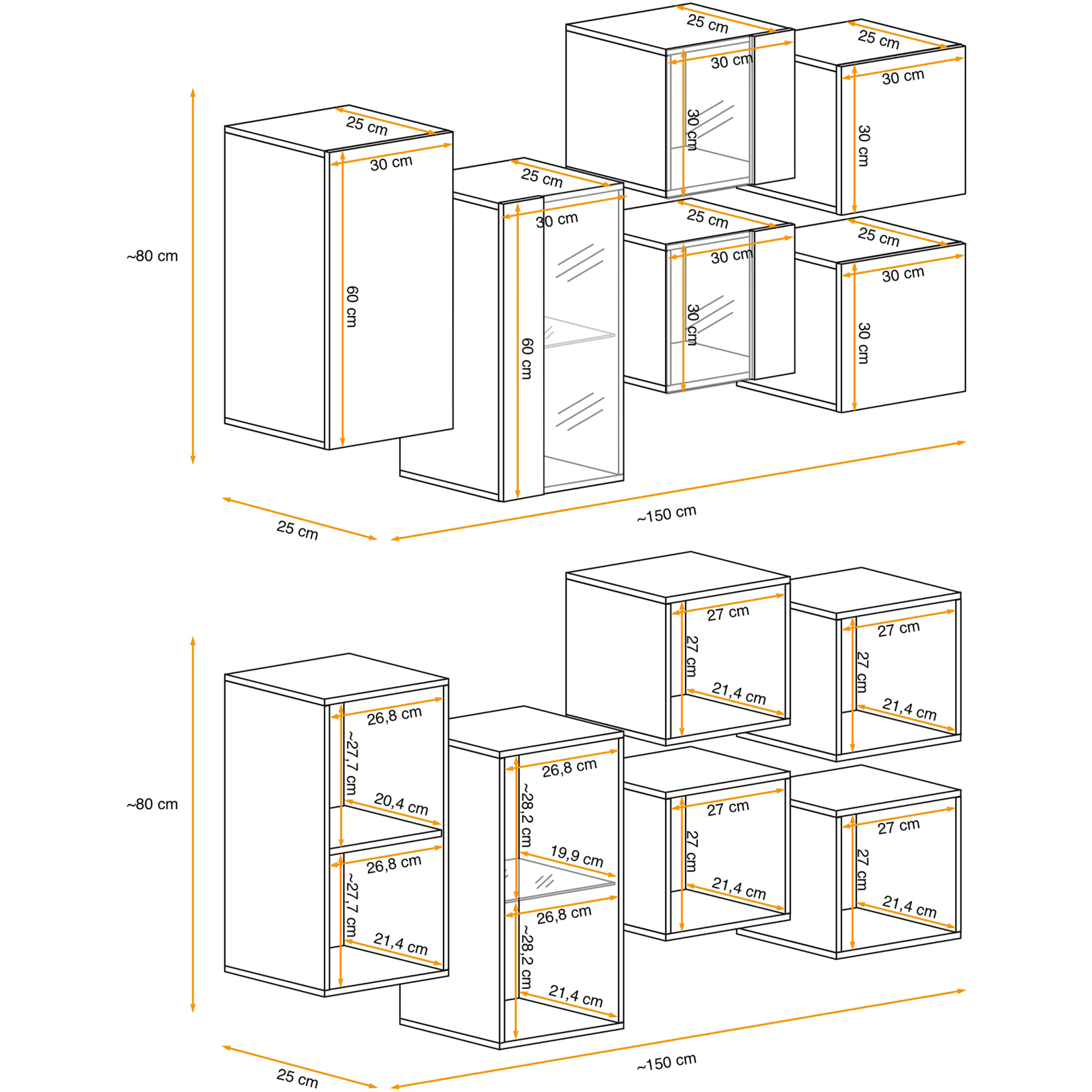 25 cm
30 cm
30 cm
25 cm
30 cm
30 cm
25 cm
30 cm
60 cm
25 cm
30 cm
60 cm
25 cm
30 cm
30 cm
25 cm
30 cm
30 cm
~80 cm
25 cm
~150 cm

27 cm
27 cm
21,4 cm
27 cm
27 cm
21,4 cm
26,8 cm
~27,7 cm
20,4 cm
26,8 cm
~27,7 cm
21,4 cm
26,8 cm
~28,2 cm
19,9 cm
26,8 cm
~28,2 cm
21,4 cm
27 cm
27 cm
21,4 cm
27 cm
27 cm
21,4 cm
~80 cm
25 cm
~150 cm