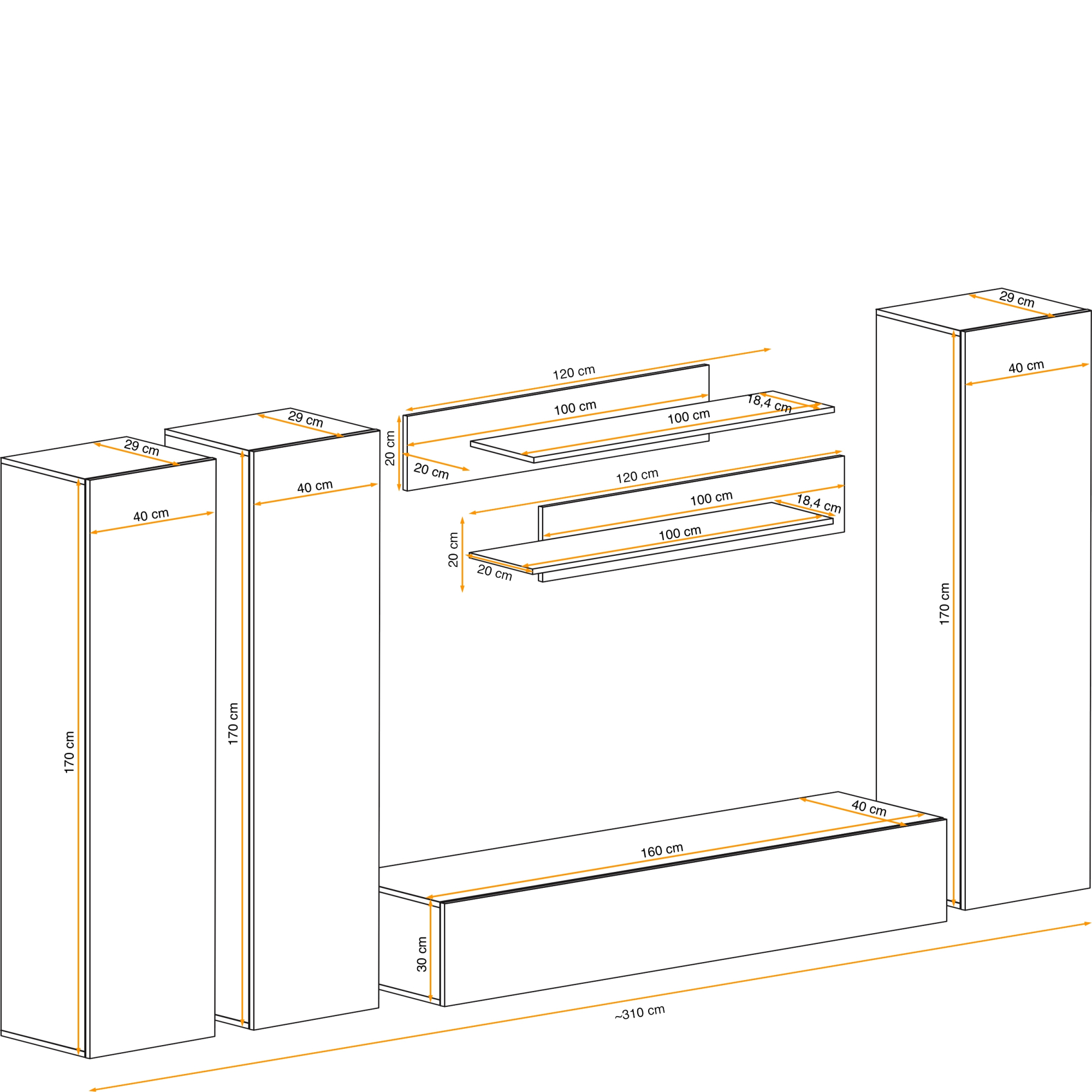 29 cm
40 cm
170 cm
29 cm
40 cm
170 cm
120 cm
100 cm
18,4 cm
100 cm
20 cm
20 cm
120 cm
100 cm
18,4 cm
100 cm
20 cm
20 cm
29 cm
40 cm
170 cm
40 cm
160 cm
30 cm
~310 cm