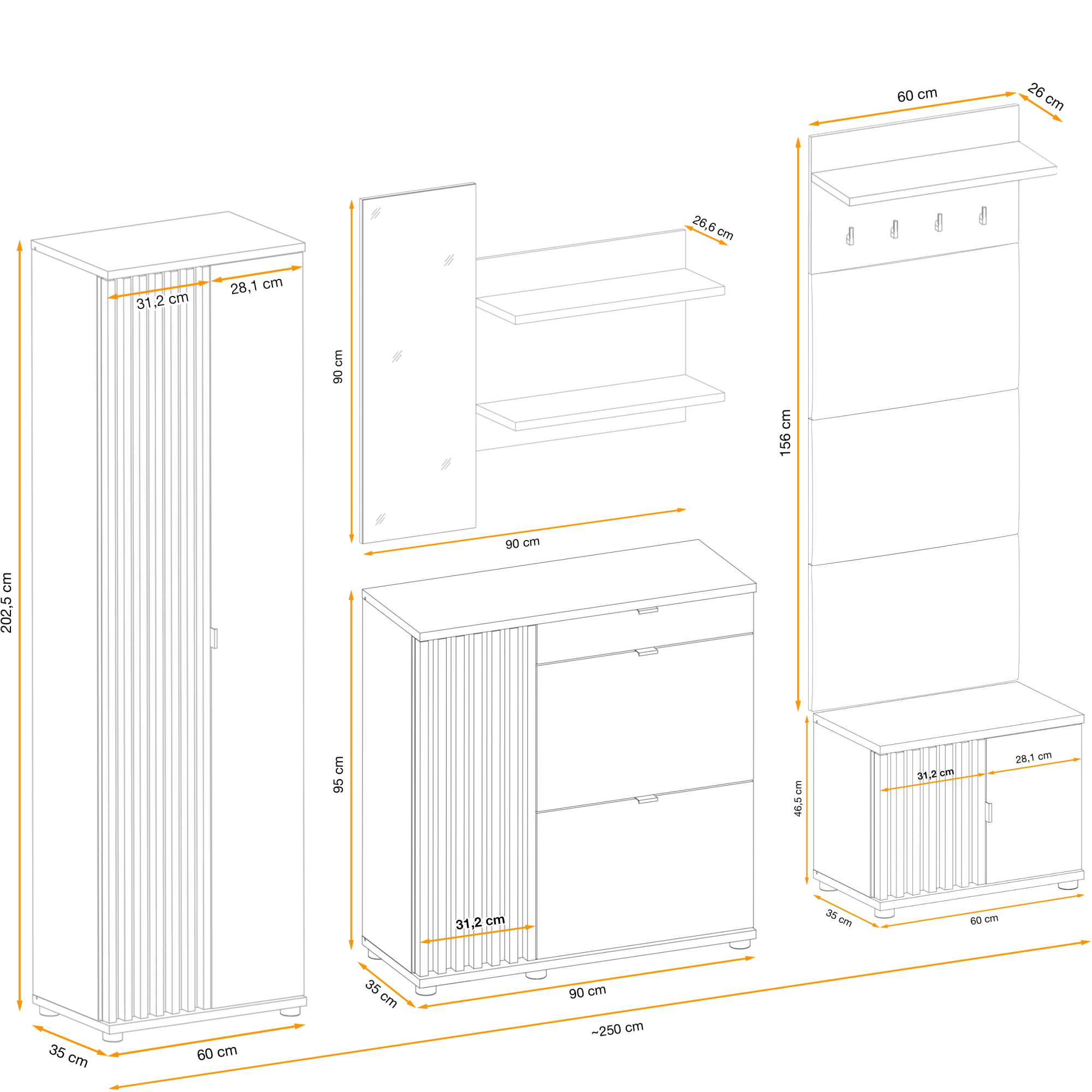 202,5 cm
31,2 cm
28,1 cm
35 cm
60 cm
90 cm
26,6 cm
90 cm
95 cm
31,2 cm
35 cm
90 cm
60 cm
26 cm
156 cm
46,5 cm
31,2 cm
28,1 cm
35 cm
60 cm
~250 cm