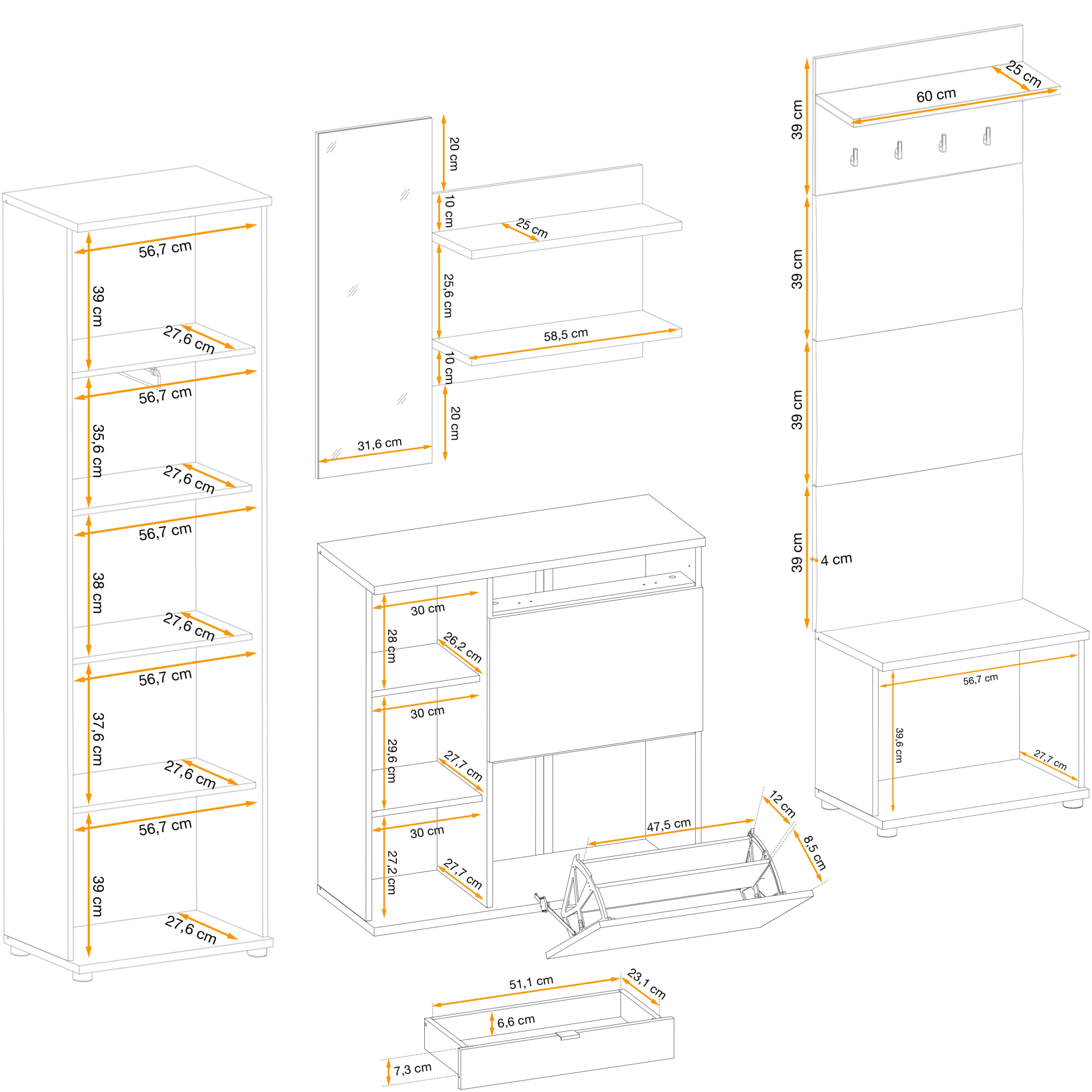 56,7 cm
39 cm
27,6 cm
56,7 cm
35,6 cm
27,6 cm
56,7 cm
38 cm
27,6 cm
56,7 cm
37,6 cm
27,6 cm
56,7 cm
39 cm
27,6 cm

20 cm
10 cm
25 cm
25,6 cm
58,5 cm
10 cm
20 cm
31,6 cm

30 cm
28 cm
26,2 cm
30 cm
29,6 cm
27,7 cm
30 cm
27,2 cm
27,7 cm
47,5 cm
12 cm
8,5 cm

51,1 cm
23,1 cm
6,6 cm
7,3 cm

25 cm
60 cm
39 cm
39 cm
39 cm
39 cm
4 cm
56,7 cm
39,6 cm
27,7 cm