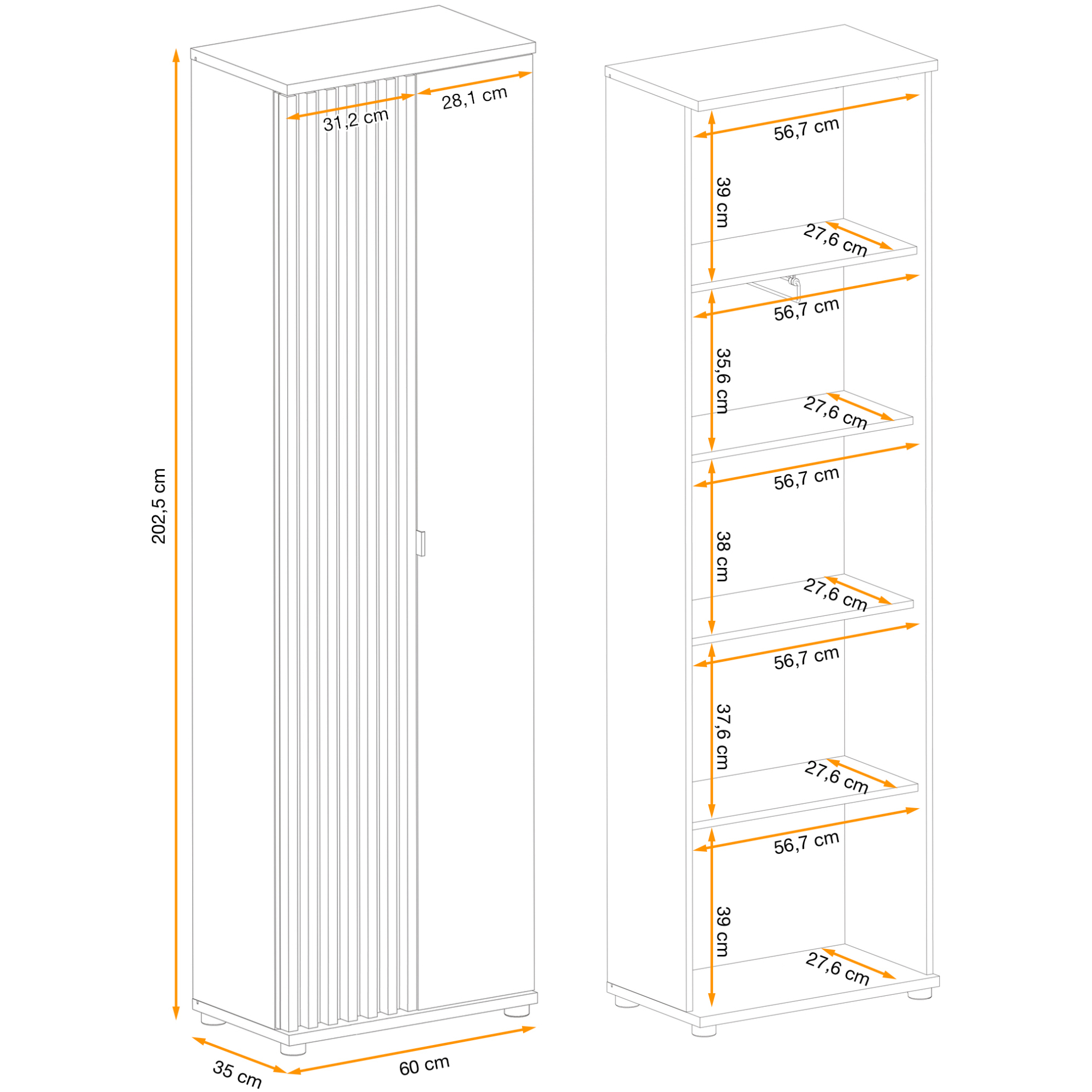 202,5 cm

31,2 cm

28,1 cm

35 cm

60 cm

56,7 cm

39 cm

27,6 cm

56,7 cm

35,6 cm

27,6 cm

56,7 cm

38 cm

27,6 cm

56,7 cm

37,6 cm

27,6 cm

56,7 cm

39 cm

27,6 cm