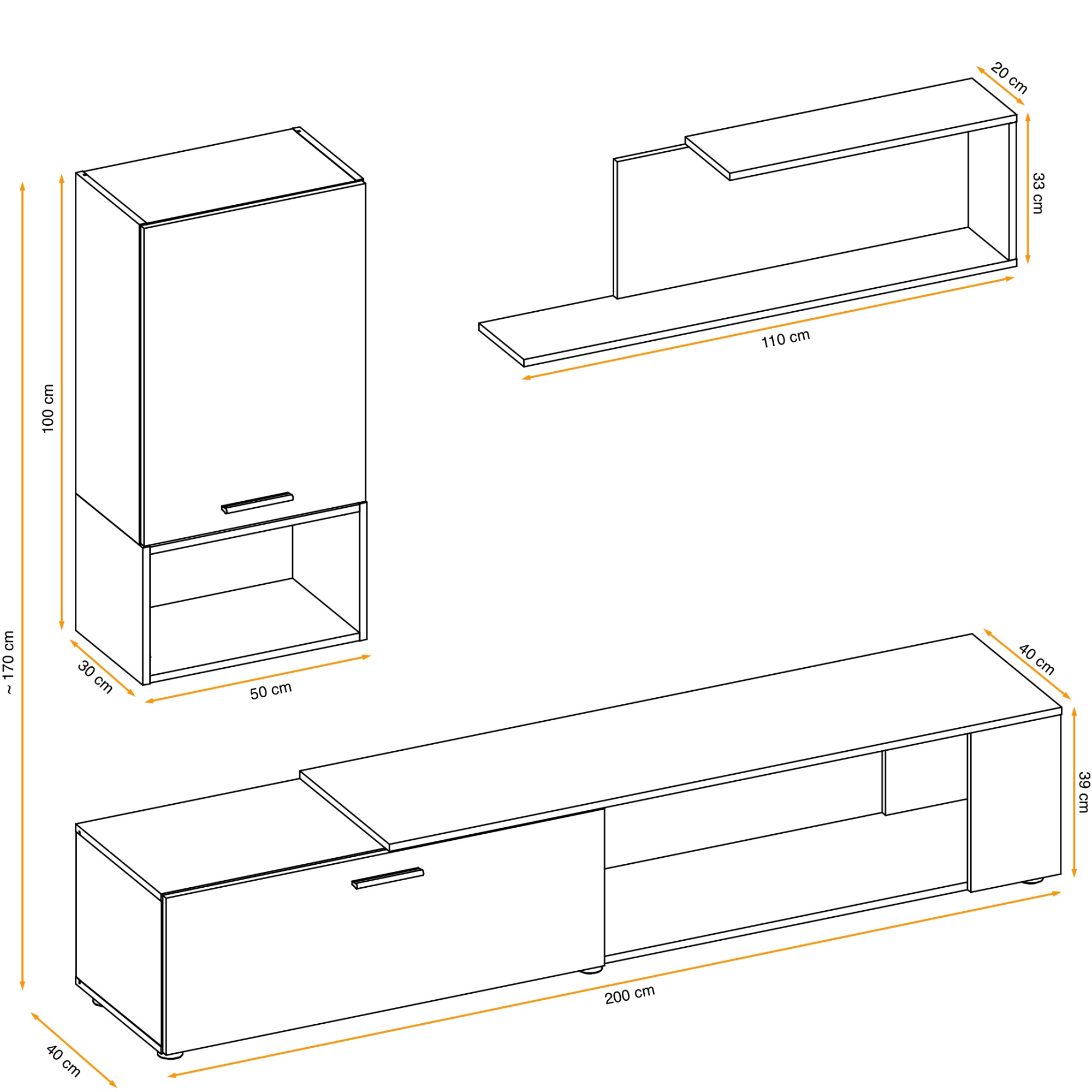 20 cm
33 cm
110 cm
100 cm
~ 170 cm
30 cm
50 cm
40 cm
39 cm
200 cm
40 cm