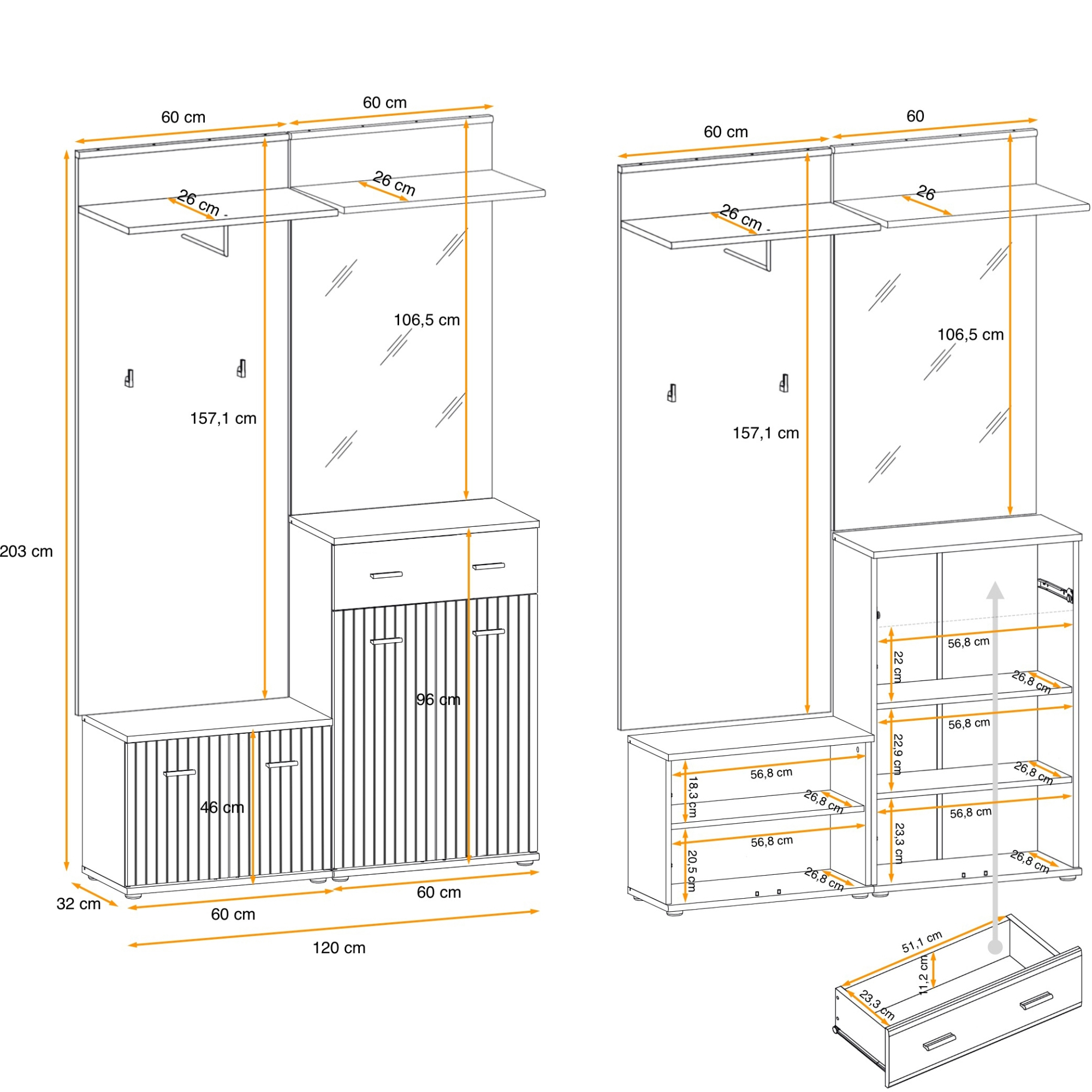 60 cm
60 cm
26 cm
26 cm
106,5 cm
157,1 cm
203 cm
96 cm
46 cm
32 cm
60 cm
60 cm
120 cm

60 cm
60
26 cm
26
106,5 cm
157,1 cm
56,8 cm
22 cm
26,8 cm
56,8 cm
22,9 cm
26,8 cm
56,8 cm
23,3 cm
26,8 cm
56,8 cm
18,3 cm
26,8 cm
56,8 cm
20,5 cm
26,8 cm
51,1 cm
11,2 cm
23,3 cm