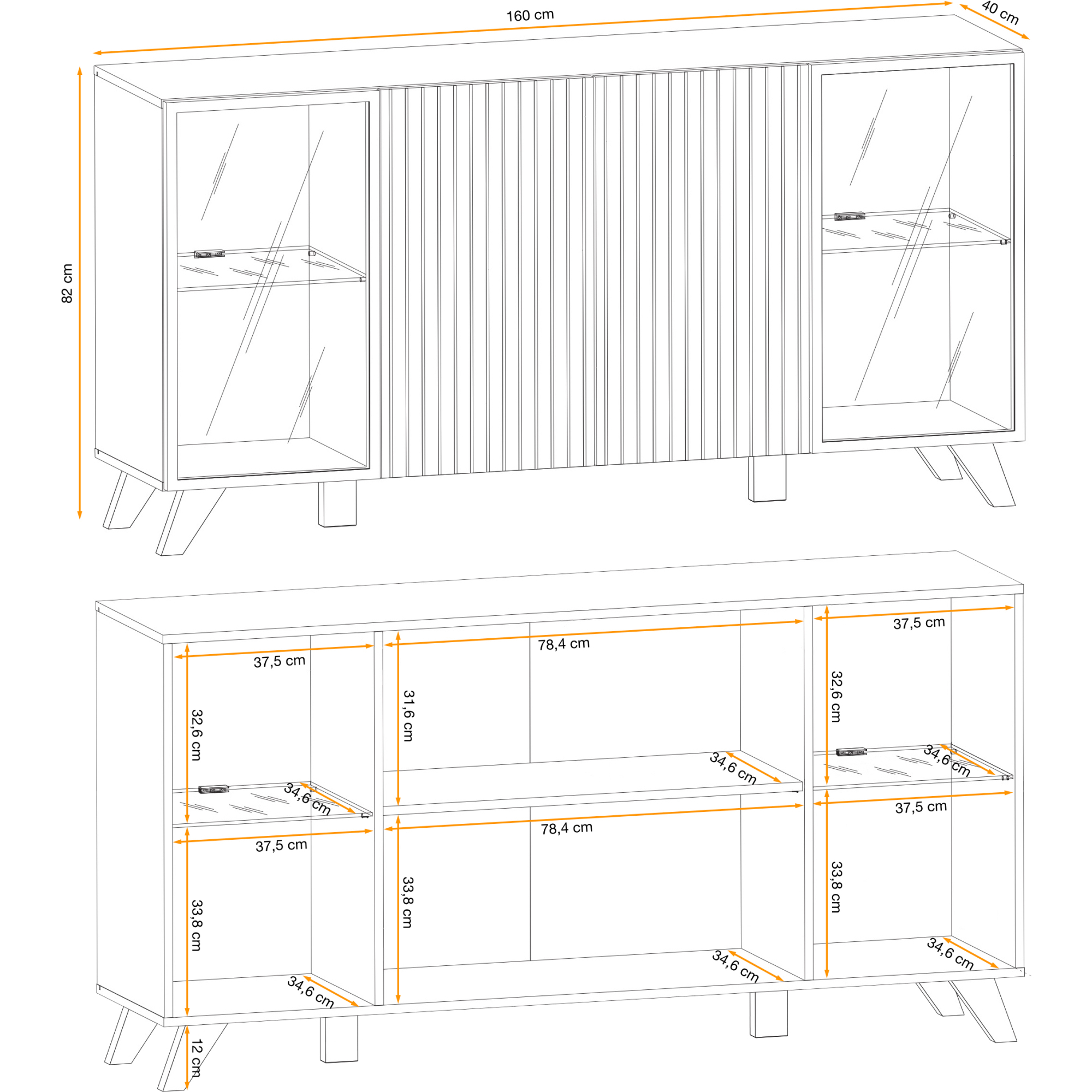 160 cm
40 cm
82 cm

37,5 cm
78,4 cm
37,5 cm
32,6 cm
31,6 cm
32,6 cm
34,6 cm
34,6 cm
34,6 cm
37,5 cm
78,4 cm
37,5 cm
33,8 cm
33,8 cm
33,8 cm
34,6 cm
34,6 cm
34,6 cm
12 cm