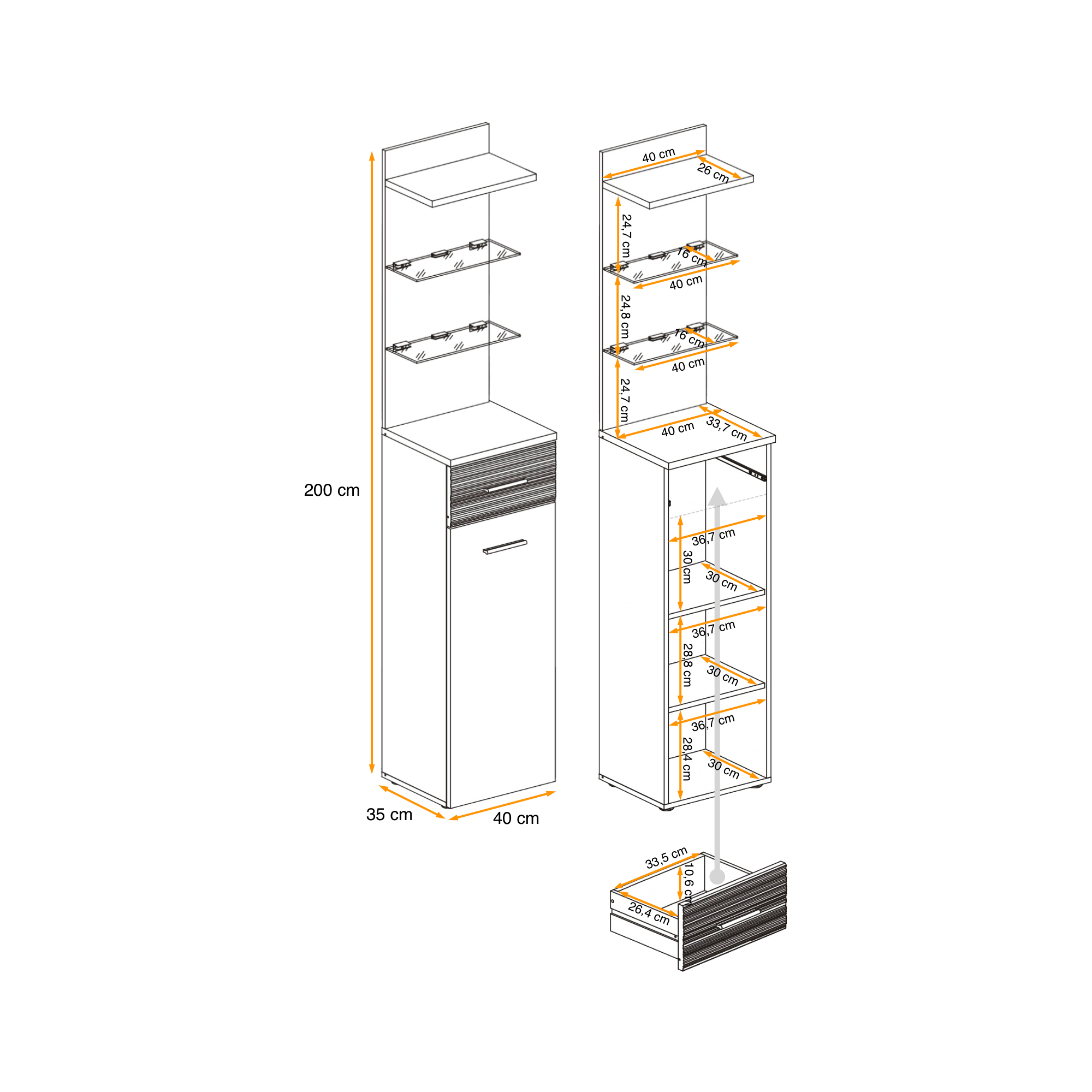 200 cm
35 cm
40 cm

40 cm
26 cm
24,7 cm
16 cm
40 cm
24,8 cm
16 cm
40 cm
24,7 cm
40 cm
33,7 cm
36,7 cm
30 cm
30 cm
36,7 cm
28,8 cm
30 cm
36,7 cm
28,4 cm
30 cm

33,5 cm
10,6 cm
26,4 cm