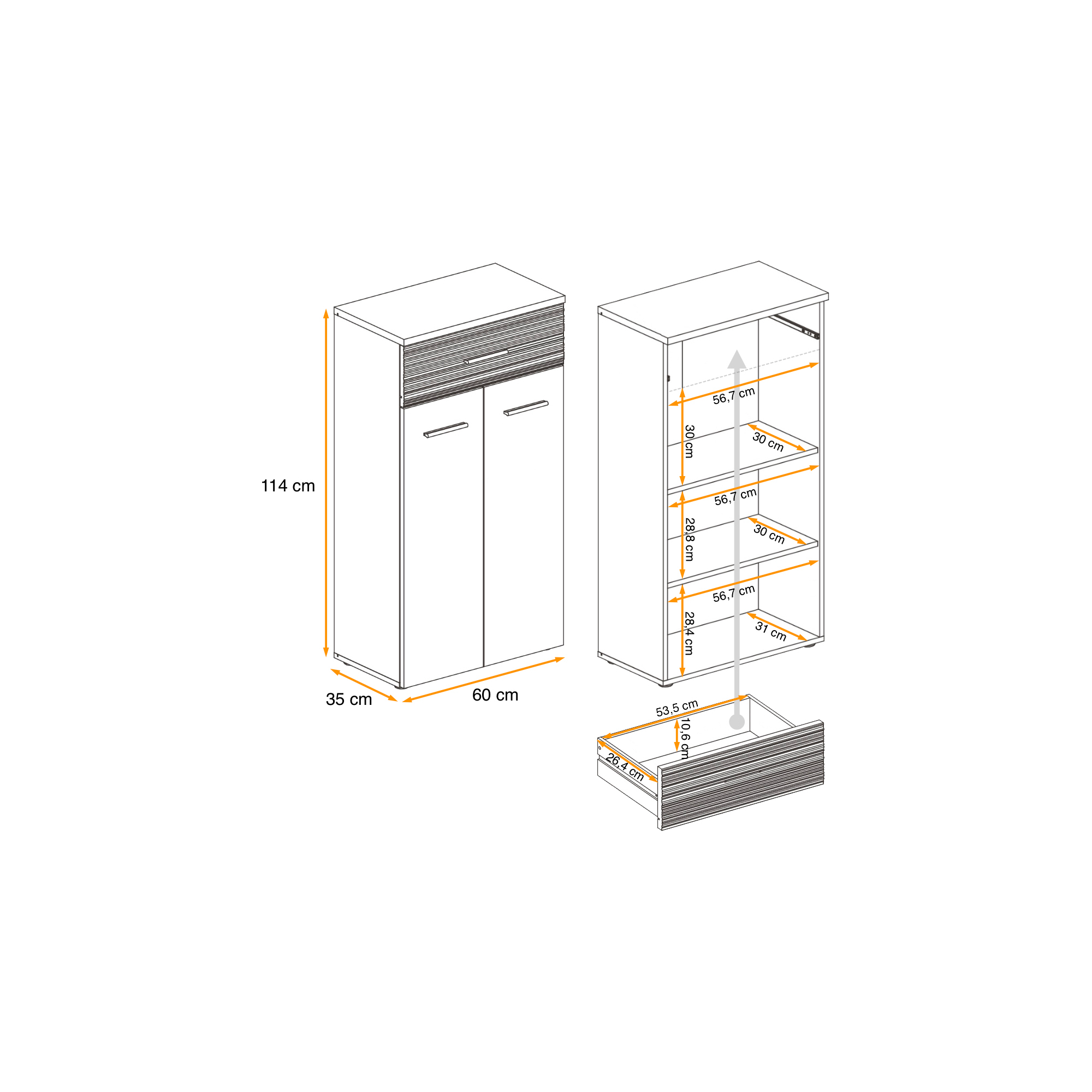 114 cm

35 cm

60 cm

56,7 cm

30 cm

30 cm

56,7 cm

28,8 cm

30 cm

56,7 cm

28,4 cm

31 cm

53,5 cm

10,6 cm

26,4 cm