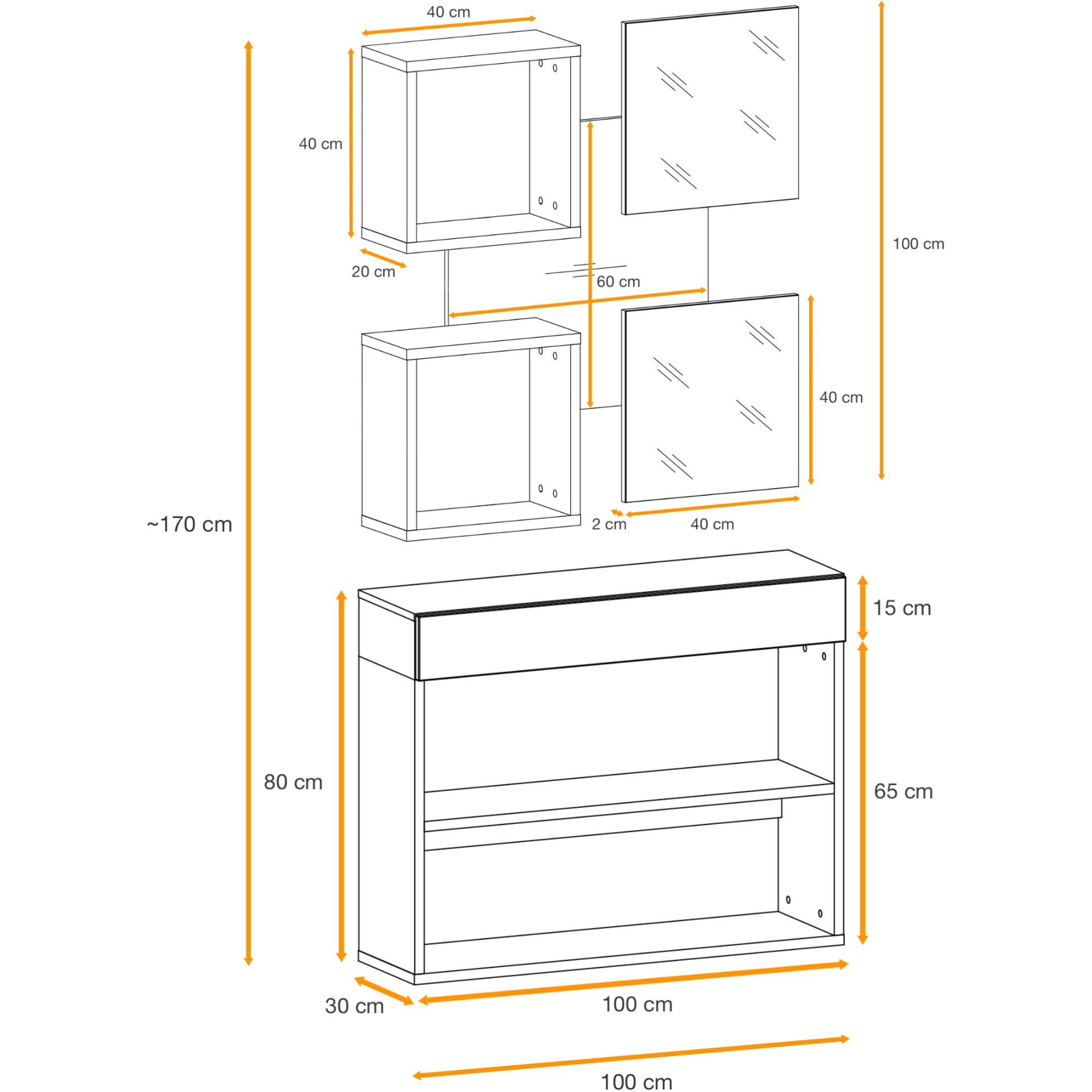 40 cm

40 cm

20 cm

60 cm

100 cm

40 cm

2 cm

40 cm

~170 cm

15 cm

80 cm

65 cm

30 cm

100 cm

100 cm