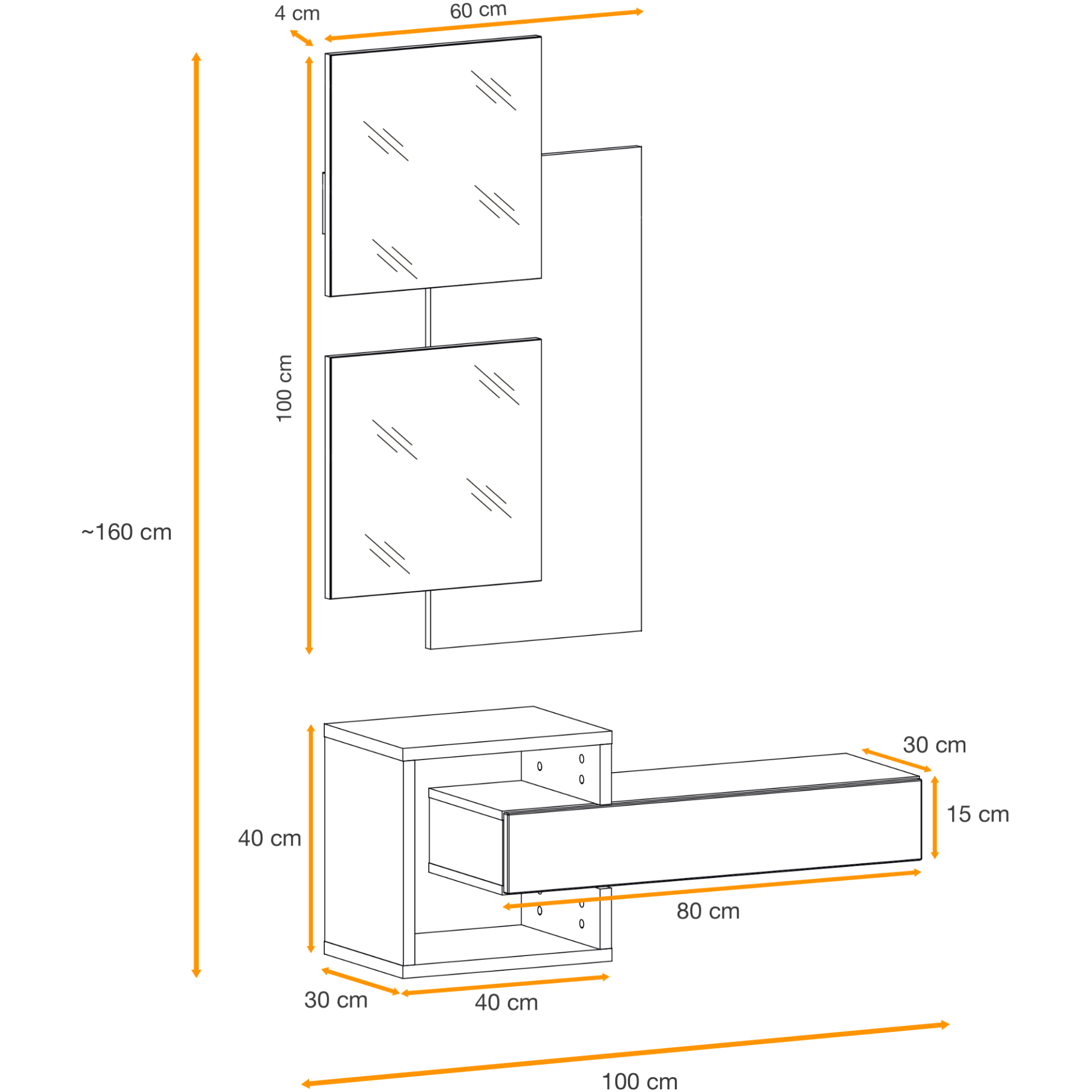 4 cm
60 cm
100 cm
~160 cm
30 cm
15 cm
40 cm
80 cm
30 cm
40 cm
100 cm