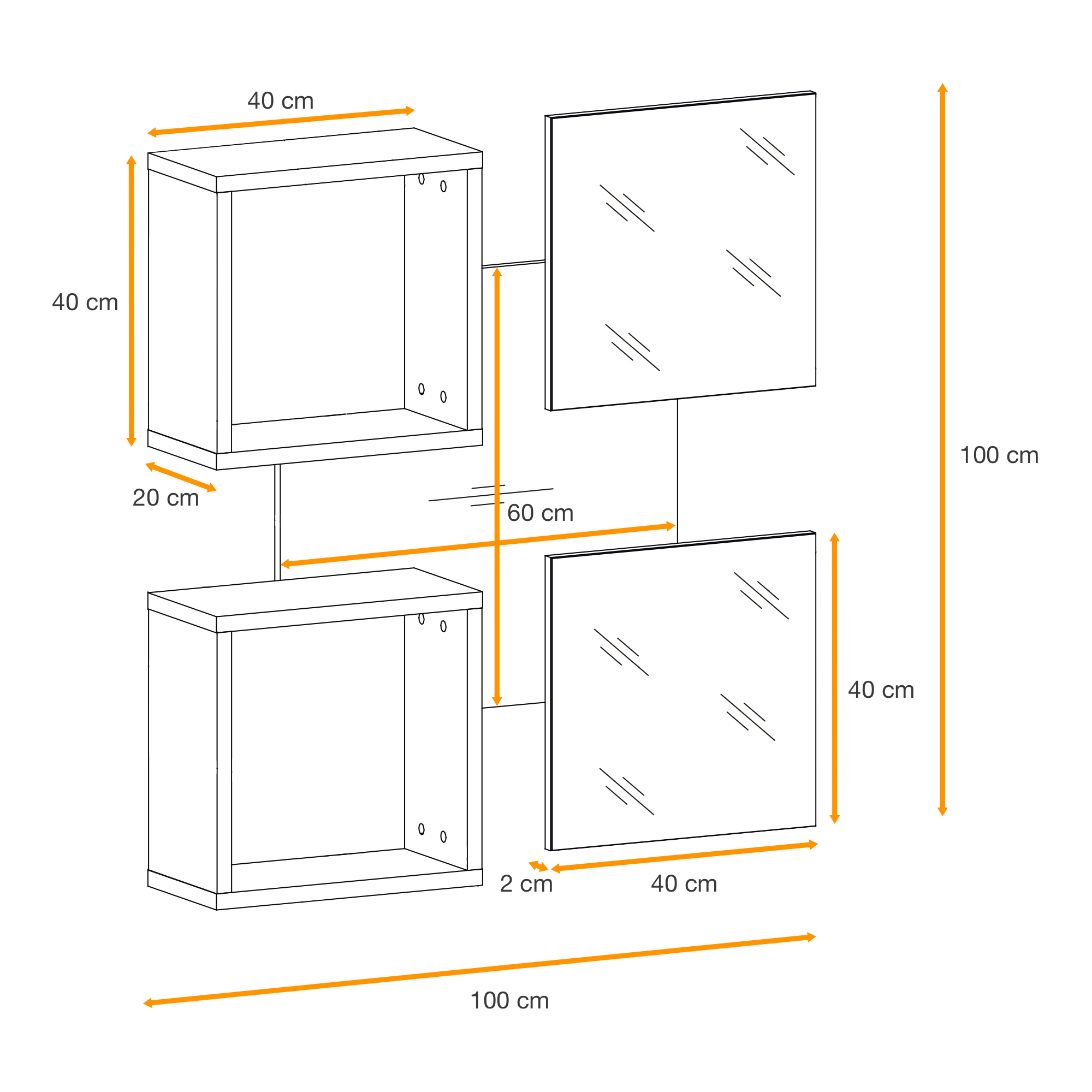 40 cm

40 cm

20 cm

60 cm

100 cm

40 cm

2 cm

40 cm

100 cm