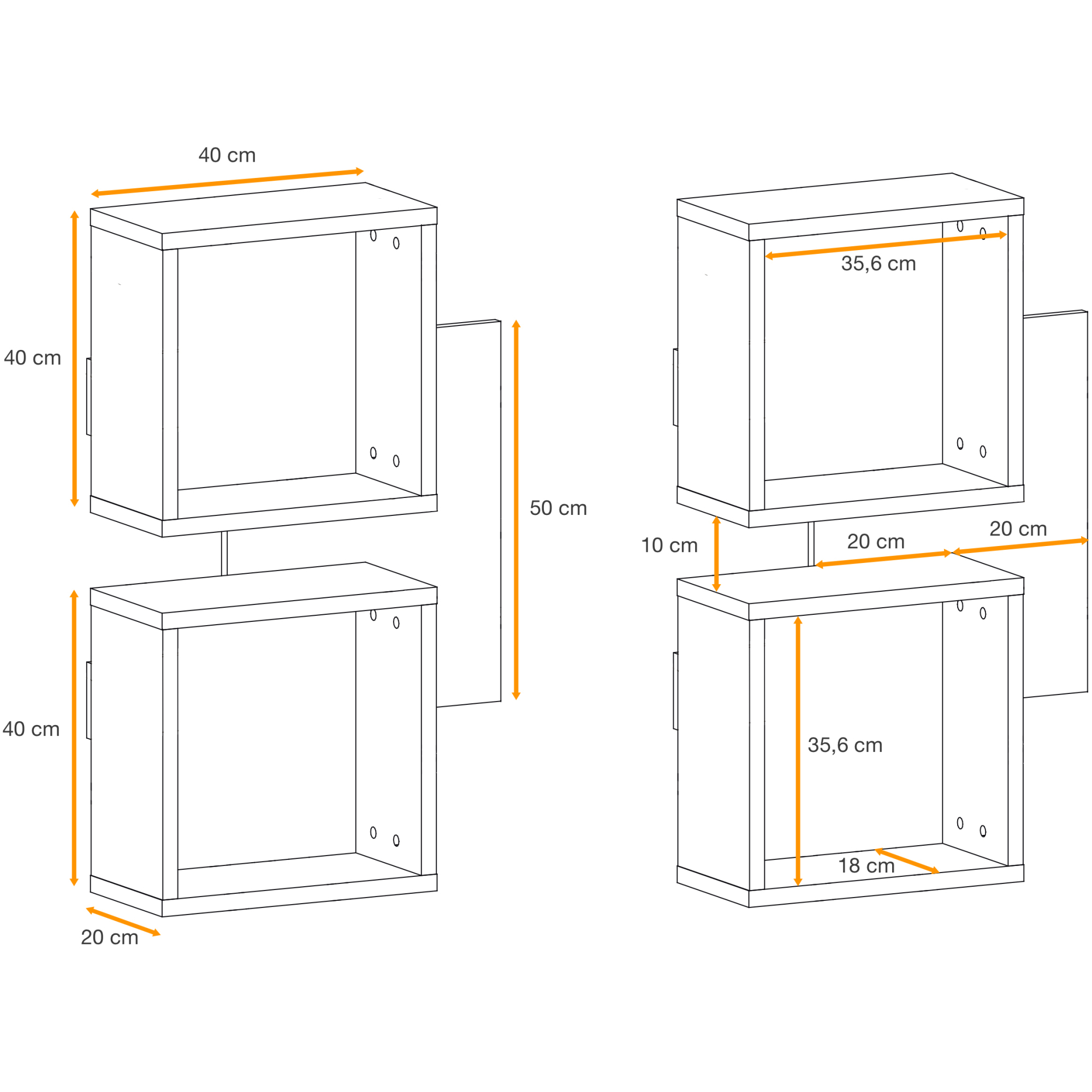 40 cm

40 cm

50 cm

40 cm

20 cm

35,6 cm

10 cm

20 cm

20 cm

35,6 cm

18 cm