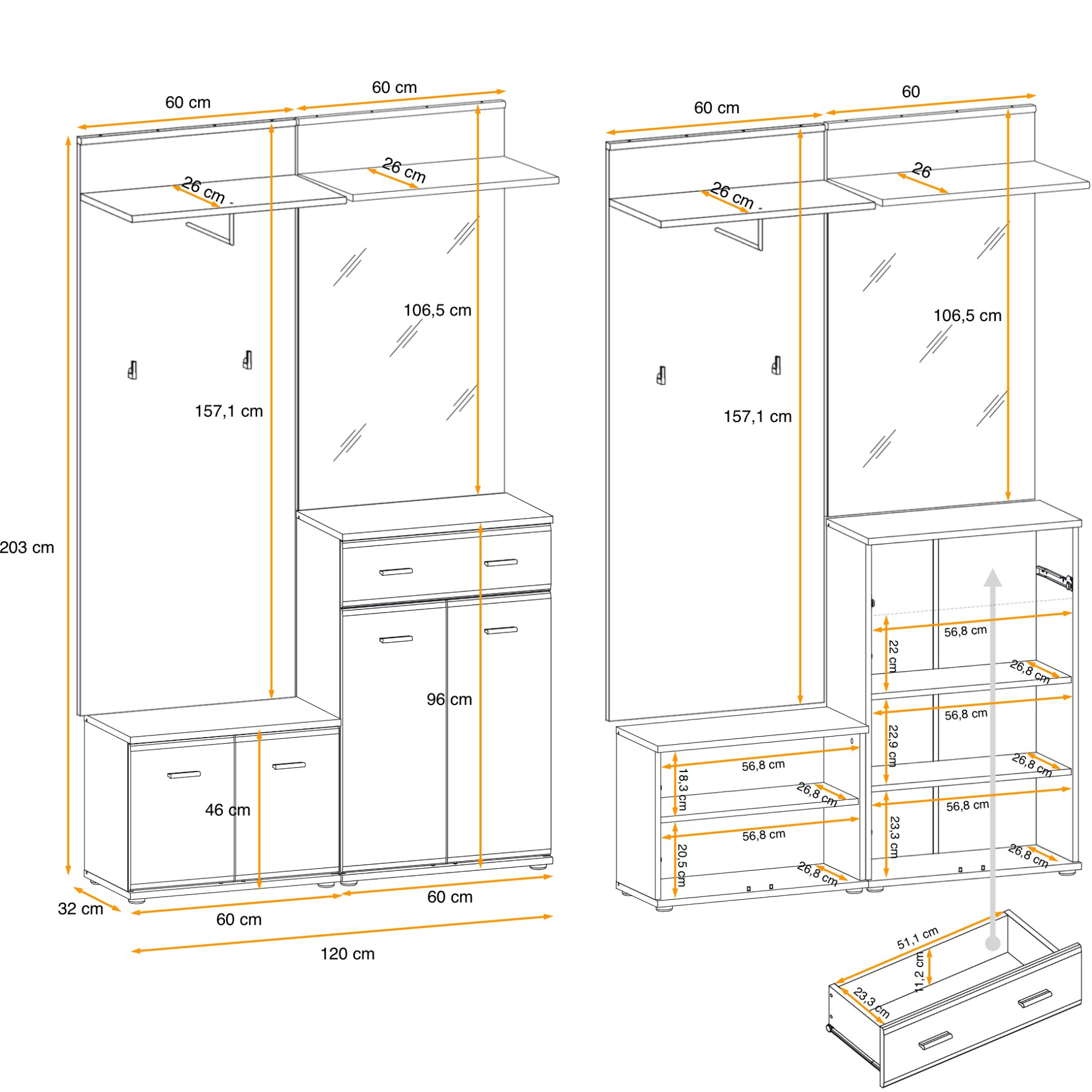 60 cm
60 cm
26 cm
26 cm
106,5 cm
157,1 cm
203 cm
96 cm
46 cm
32 cm
60 cm
60 cm
120 cm

60 cm
60
26 cm
26
106,5 cm
157,1 cm
56,8 cm
22 cm
26,8 cm
56,8 cm
22,9 cm
26,8 cm
56,8 cm
23,3 cm
26,8 cm
56,8 cm
18,3 cm
26,8 cm
56,8 cm
20,5 cm
26,8 cm
51,1 cm
11,2 cm
23,3 cm