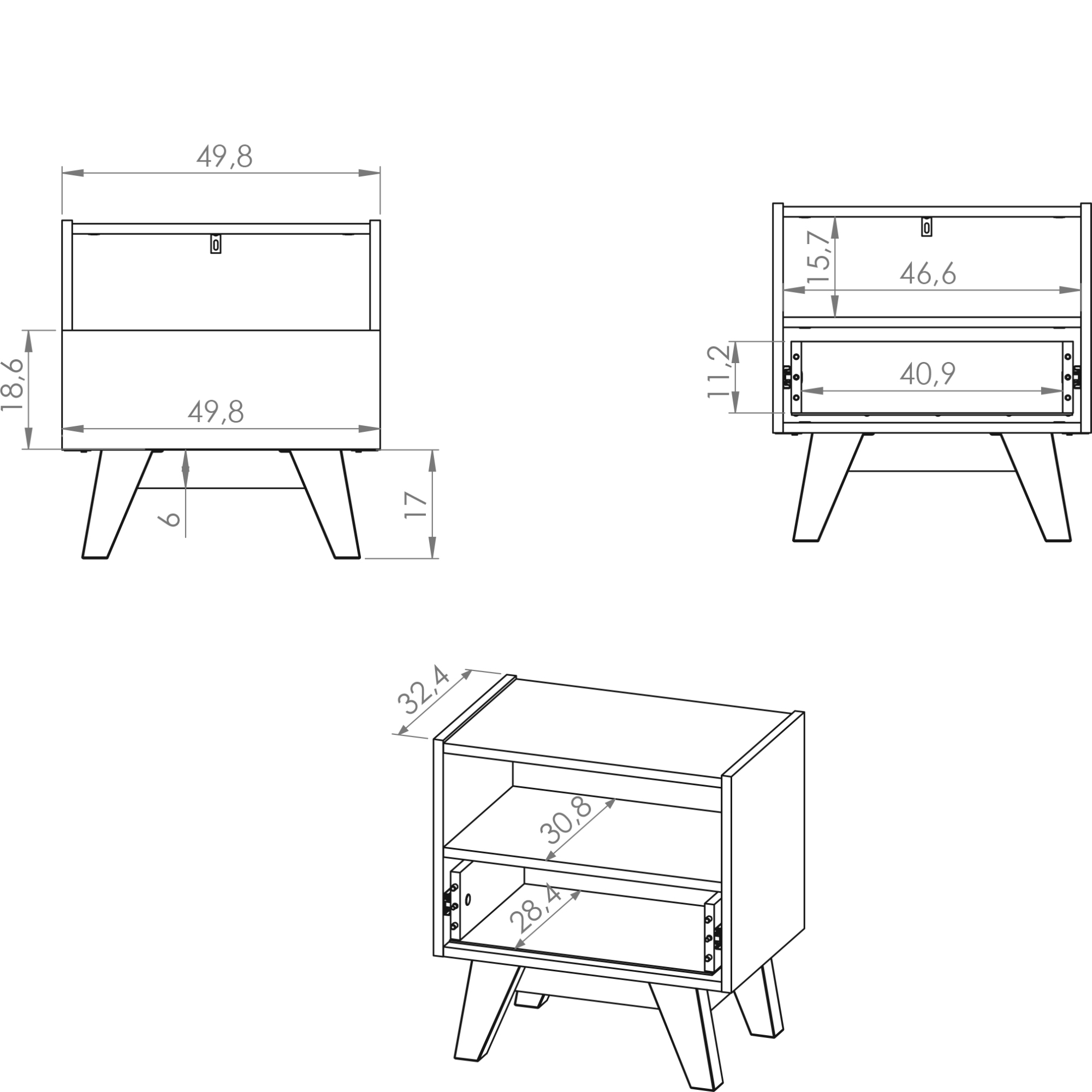 49,8

18,6

49,8

6

17

15,7

46,6

11,2

40,9

32,4

30,8

28,4