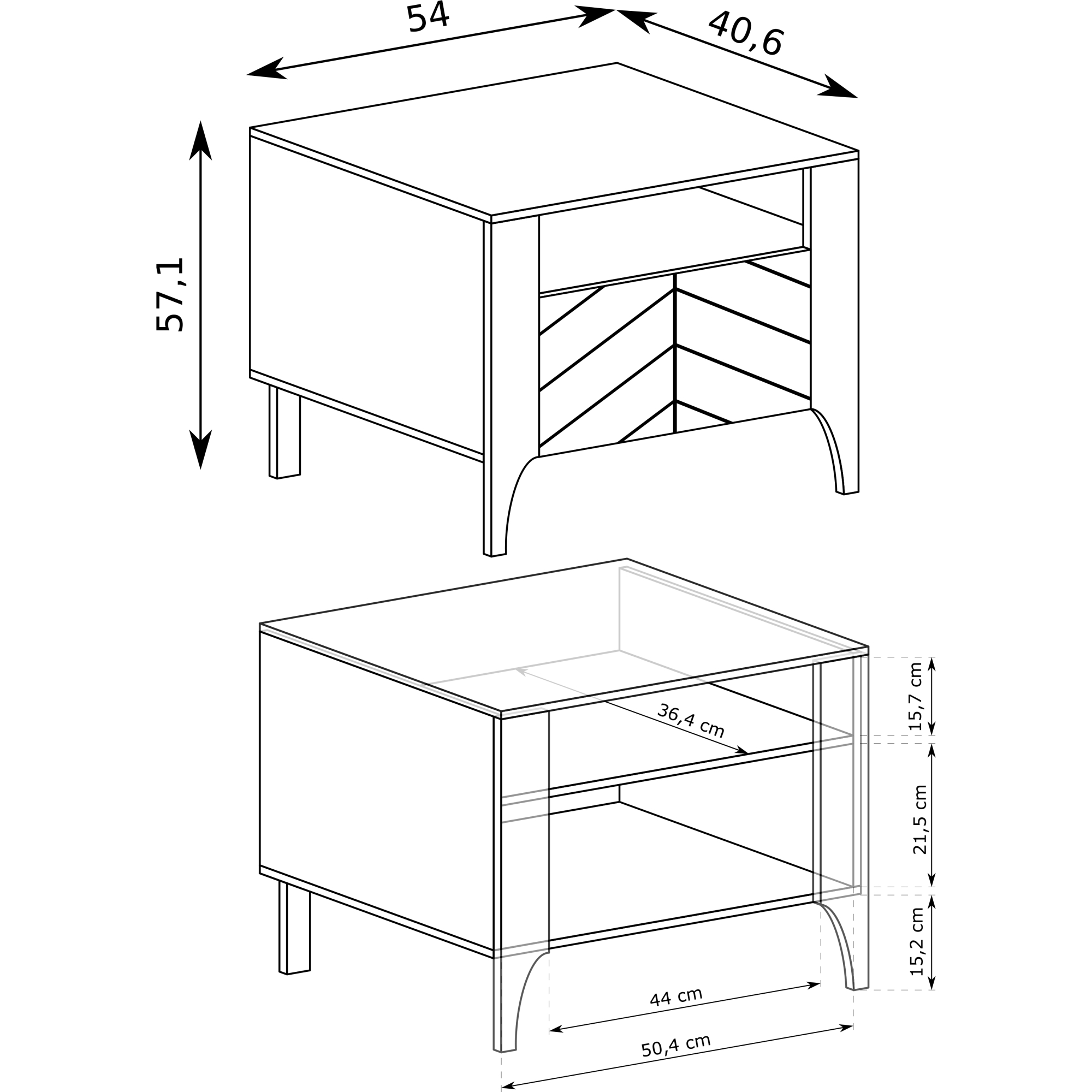 54
40,6
57,1
36,4 cm
15,7 cm
21,5 cm
15,2 cm
44 cm
50,4 cm