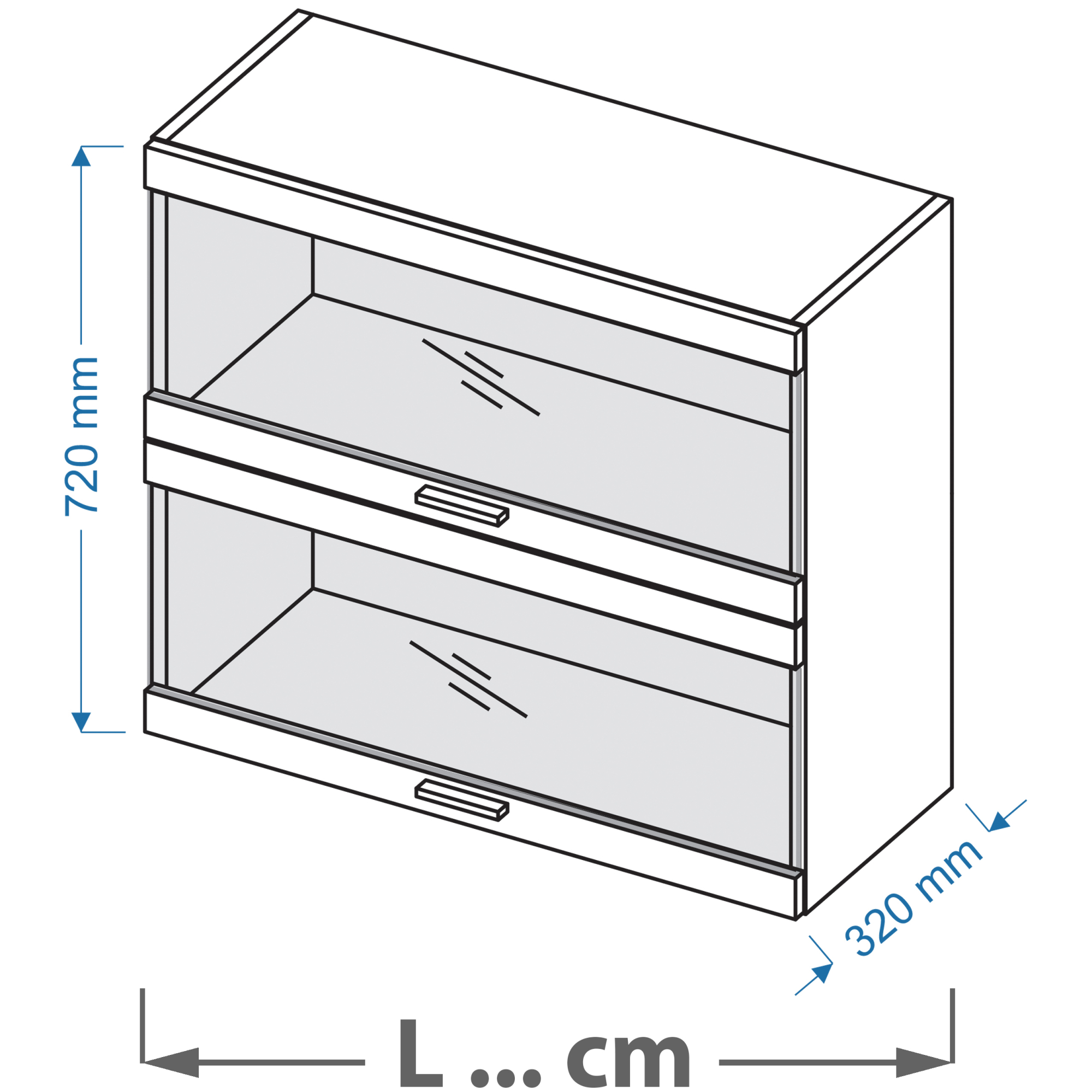 720 mm

320 mm

L ... cm