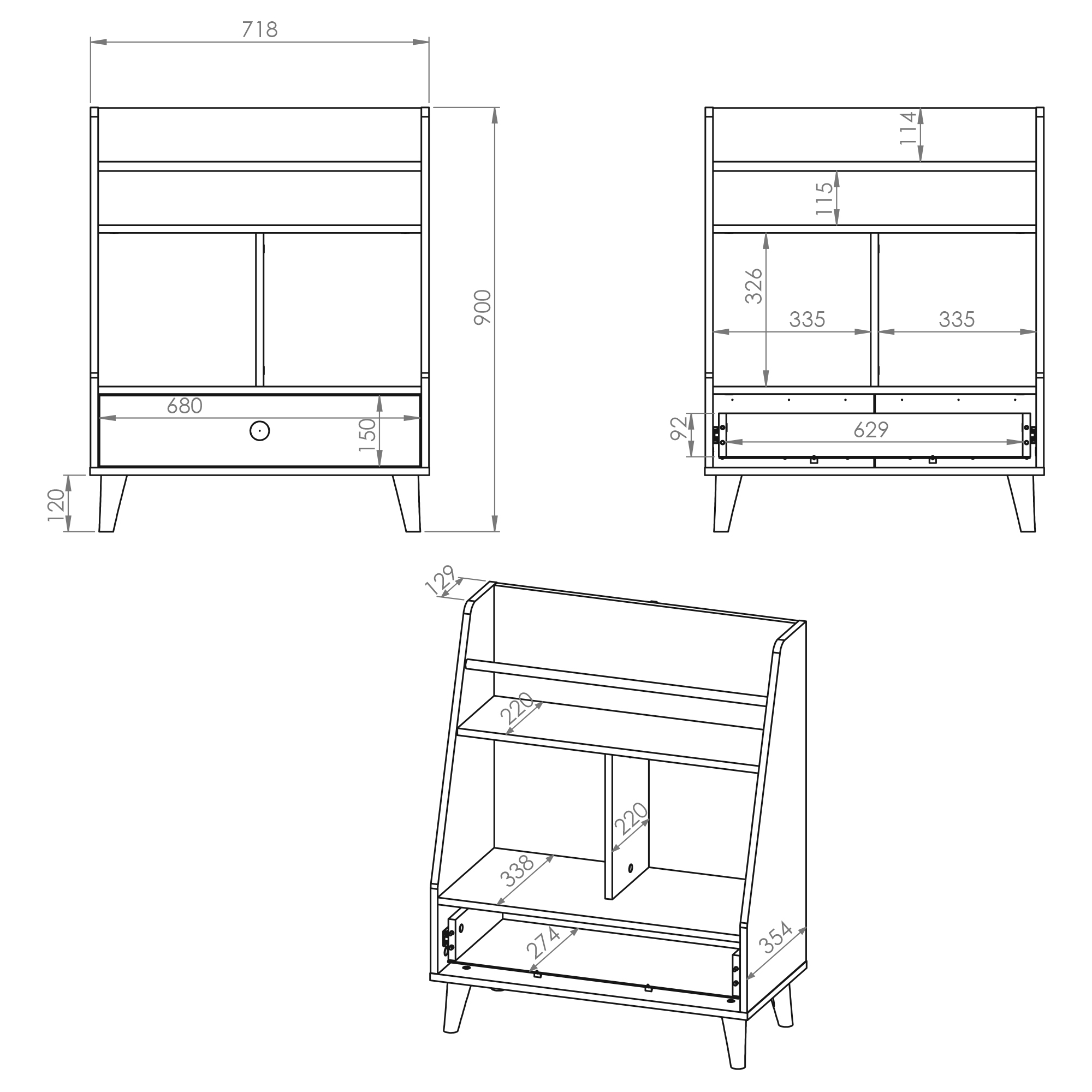 718

900

680

150

120

114

115

326

335

335

92

629

129

220

220

338

274

354