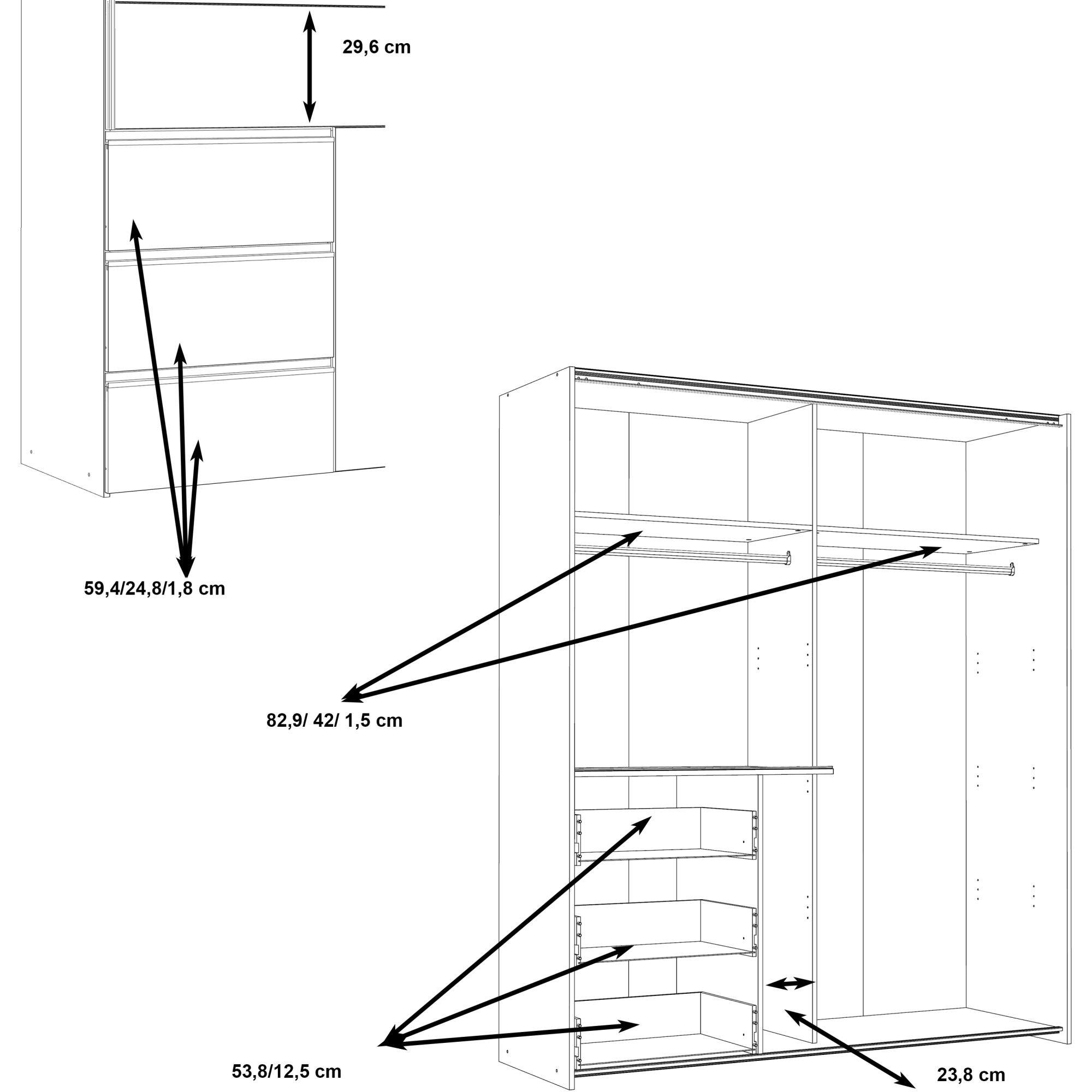 29,6 cm

59,4/24,8/1,8 cm

82,9/ 42/ 1,5 cm

53,8/12,5 cm

23,8 cm