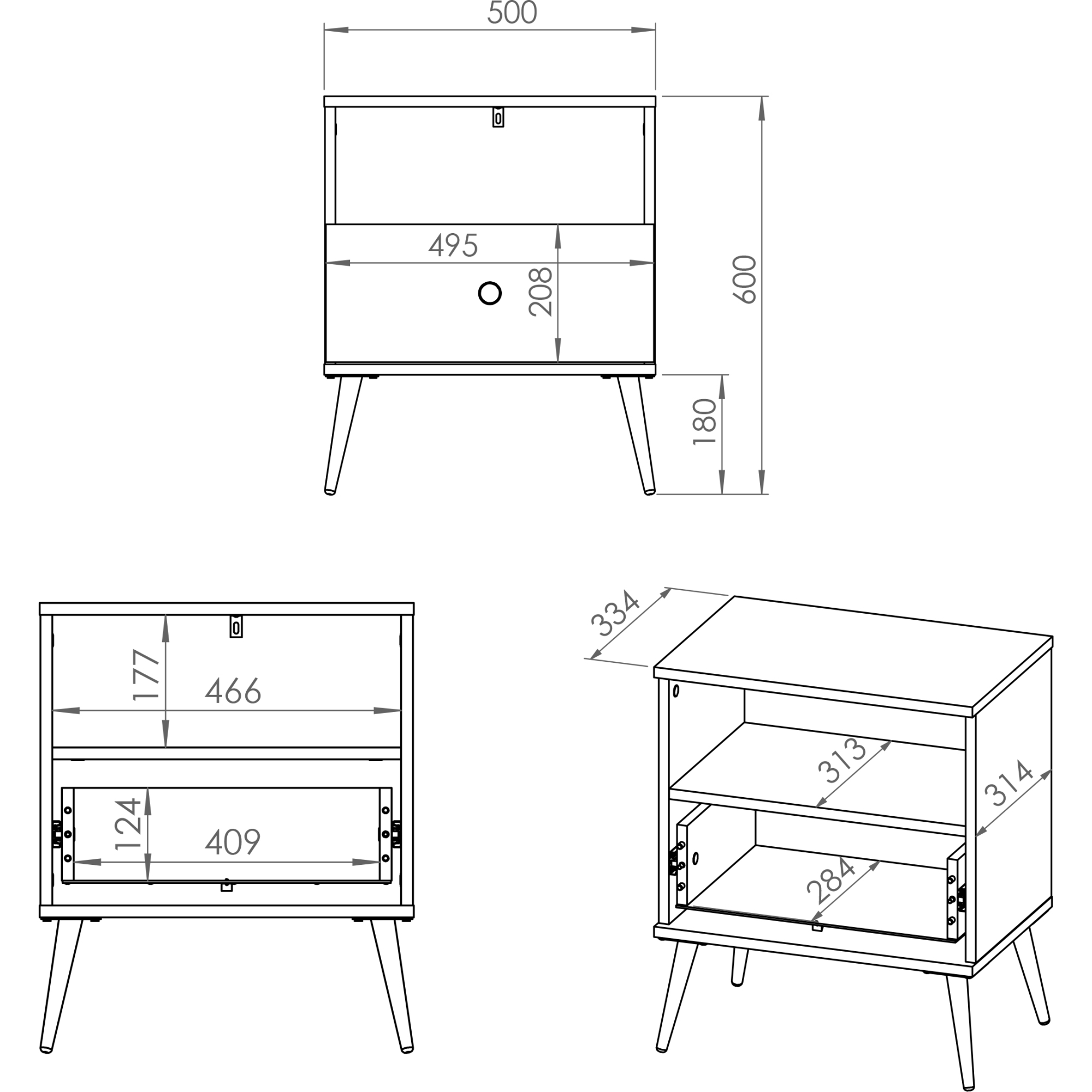 500
495
208
600
180
177
466
124
409
334
313
314
284