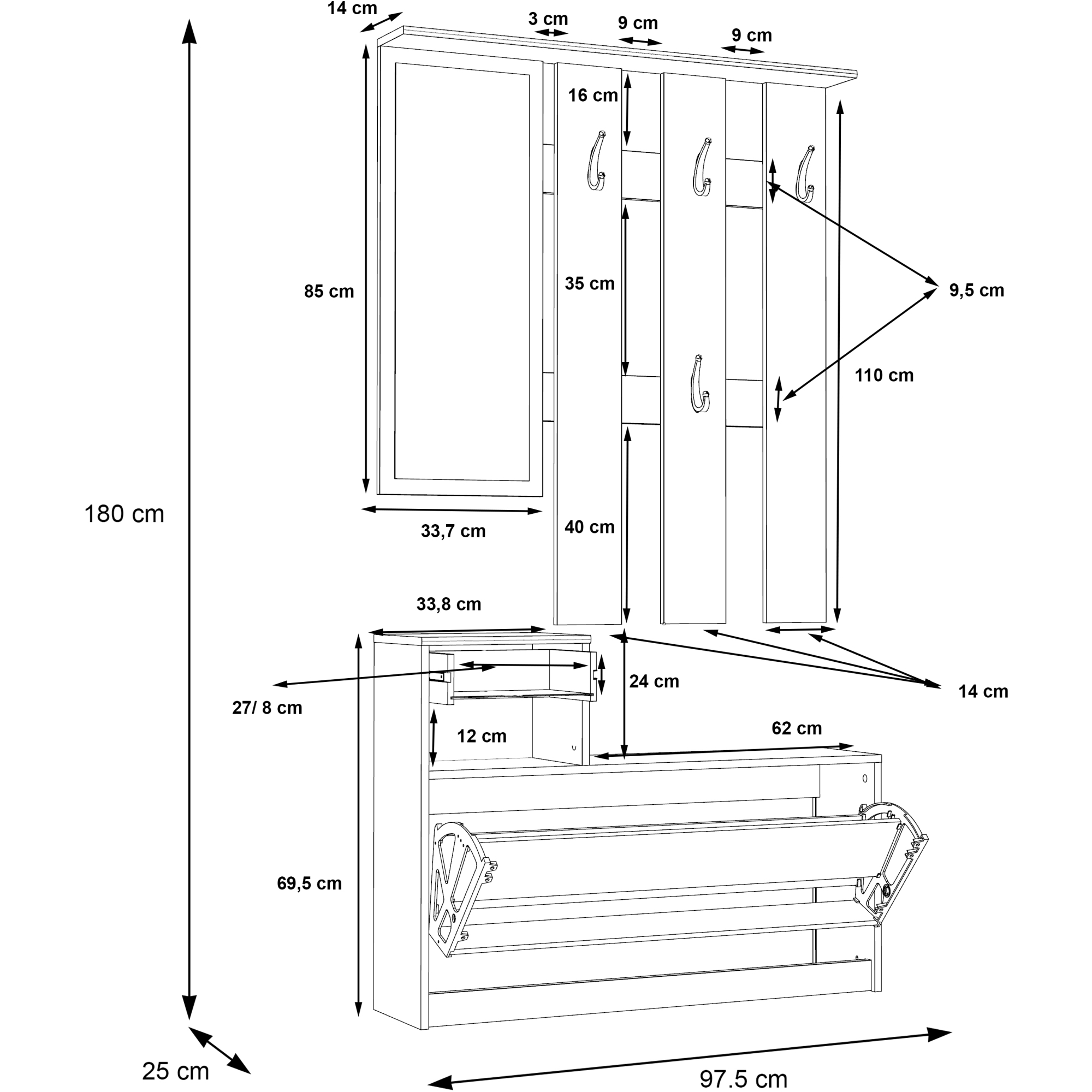 14 cm
3 cm
9 cm
9 cm
16 cm
85 cm
35 cm
9,5 cm
110 cm
180 cm
33,7 cm
40 cm
33,8 cm
24 cm
14 cm
27/ 8 cm
12 cm
62 cm
69,5 cm
25 cm
97.5 cm