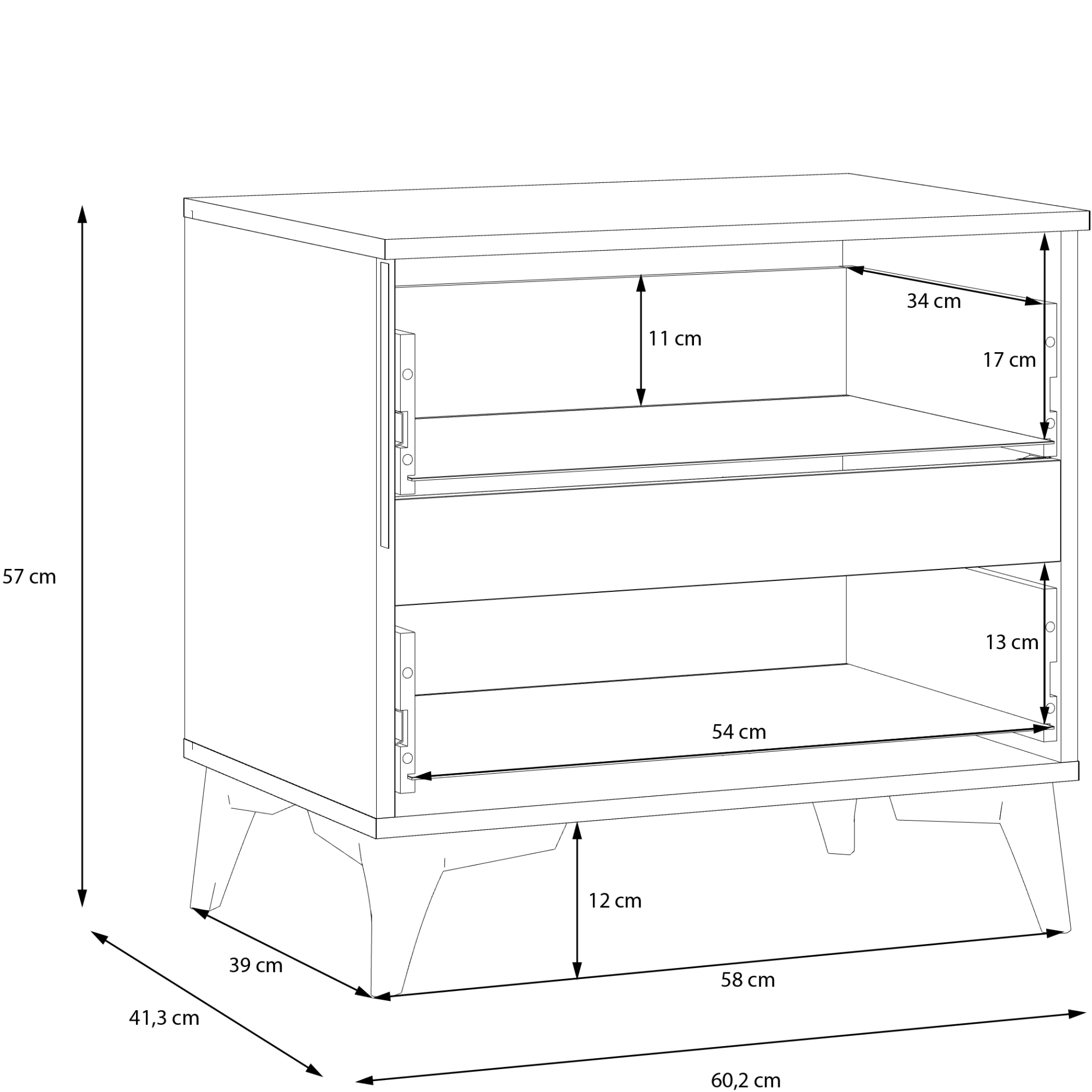 34 cm
11 cm
17 cm
57 cm
13 cm
54 cm
12 cm
39 cm
58 cm
41,3 cm
60,2 cm