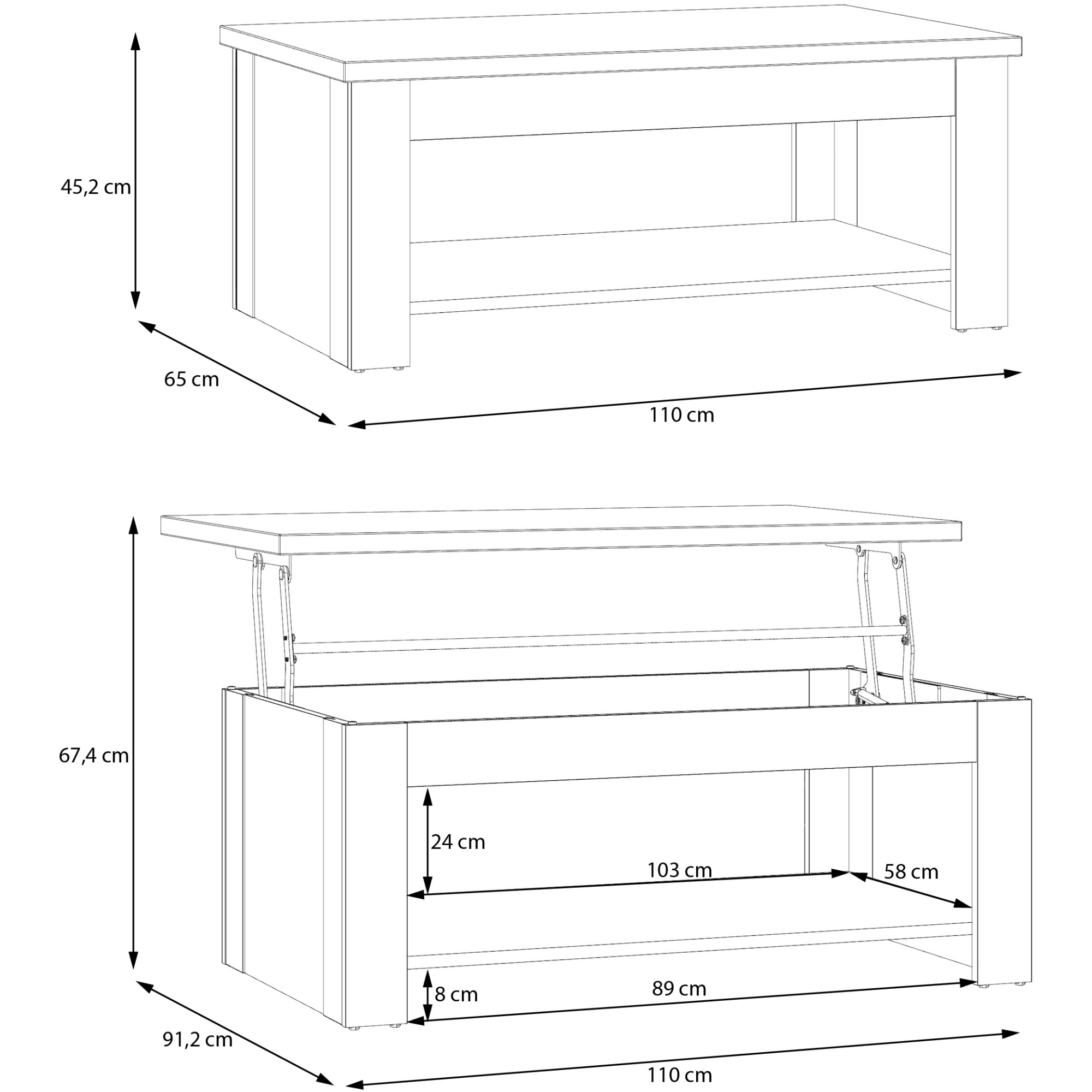 45,2 cm

65 cm

110 cm

67,4 cm

24 cm

103 cm

58 cm

8 cm

89 cm

91,2 cm

110 cm