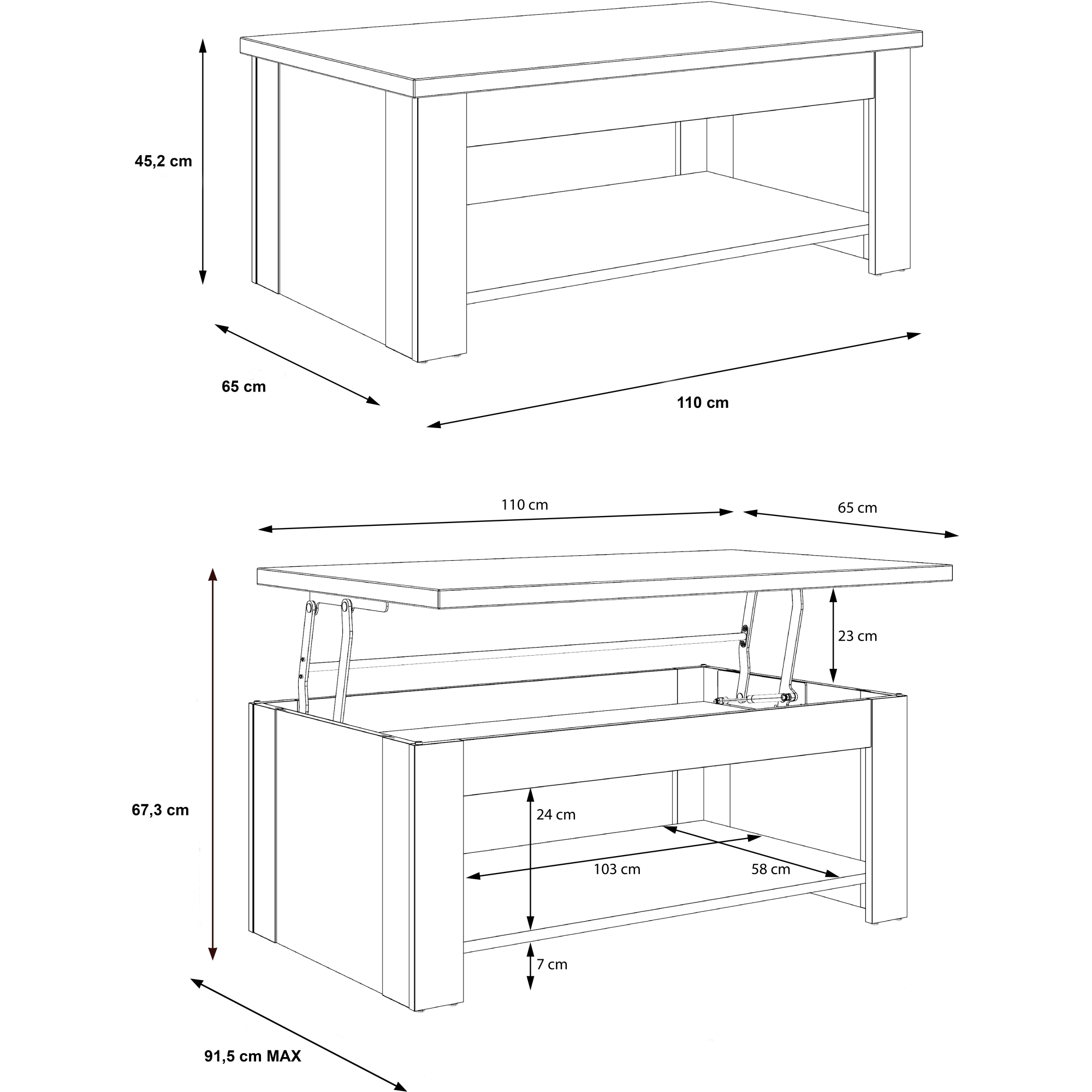 45,2 cm

65 cm

110 cm

110 cm

65 cm

23 cm

67,3 cm

24 cm

103 cm

58 cm

7 cm

91,5 cm MAX