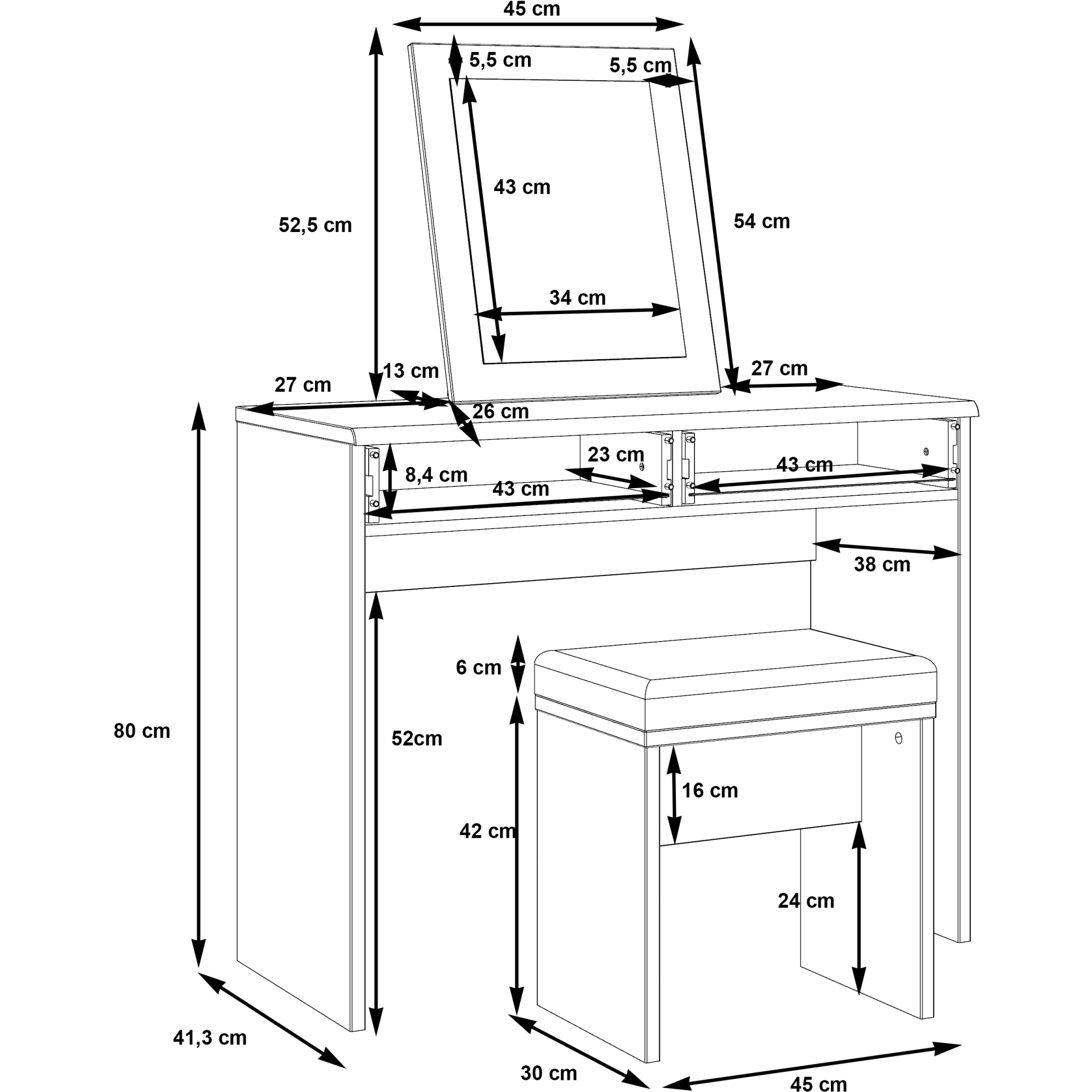 45 cm
5,5 cm
5,5 cm
43 cm
52,5 cm
54 cm
34 cm
13 cm
27 cm
27 cm
26 cm
23 cm
8,4 cm
43 cm
43 cm
38 cm
6 cm
80 cm
52cm
16 cm
42 cm
24 cm
41,3 cm
30 cm
45 cm