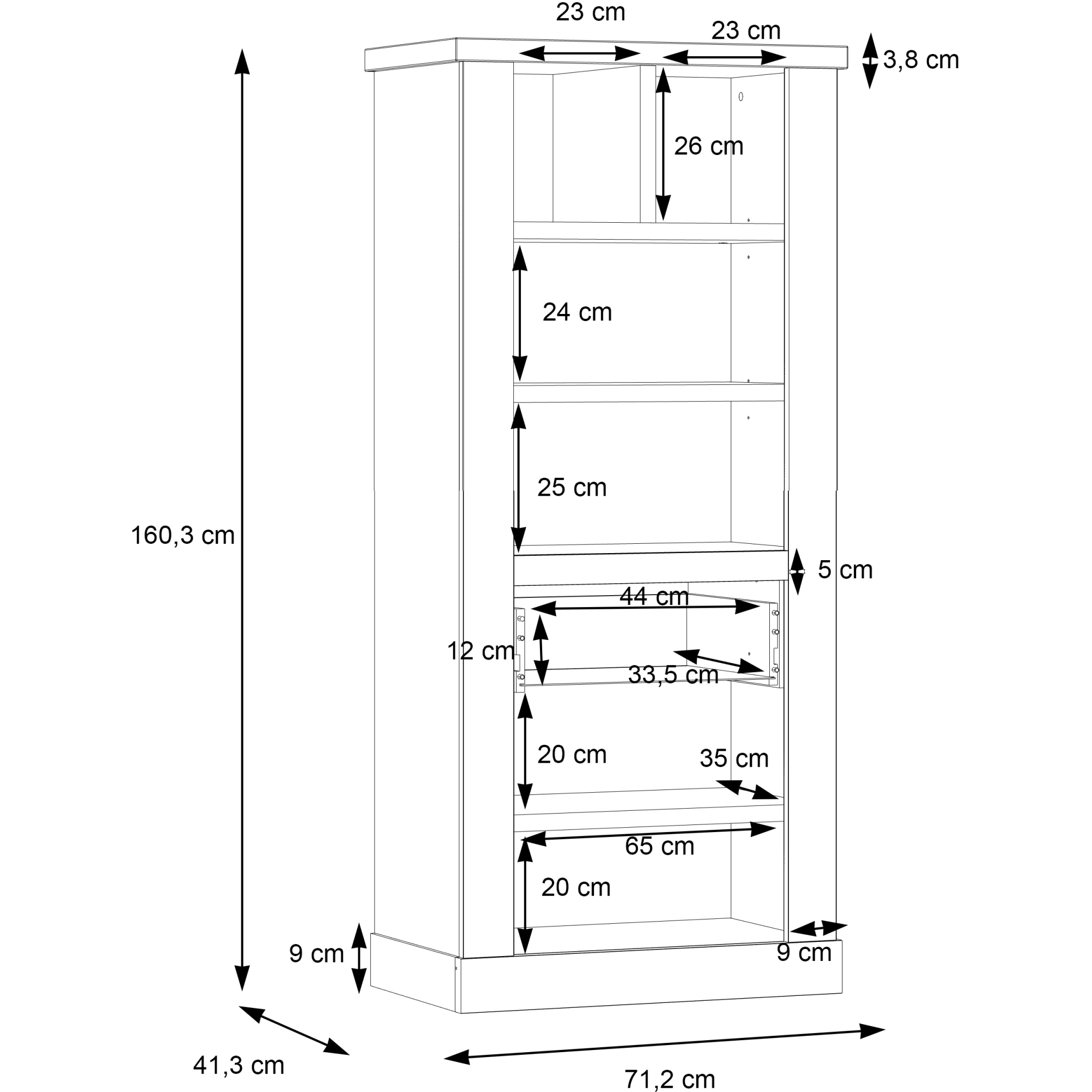 23 cm
23 cm
3,8 cm
26 cm
24 cm
25 cm
160,3 cm
5 cm
44 cm
12 cm
33,5 cm
20 cm
35 cm
65 cm
20 cm
9 cm
9 cm
41,3 cm
71,2 cm