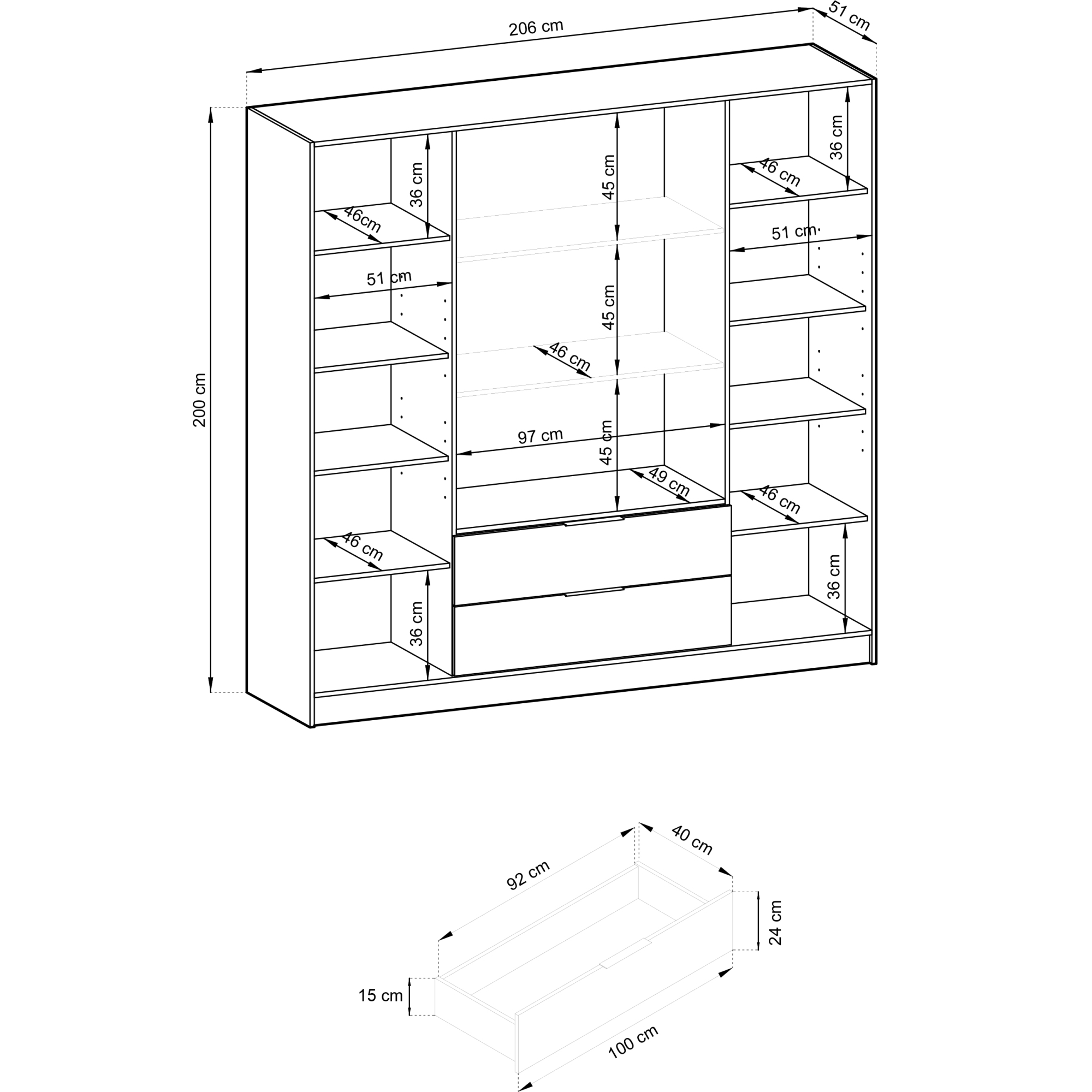 206 cm
51 cm
200 cm
36 cm
46cm
51 cm
46 cm
36 cm
45 cm
45 cm
46 cm
97 cm
45 cm
49 cm
36 cm
46 cm
51 cm
46 cm
36 cm

92 cm
40 cm
24 cm
15 cm
100 cm