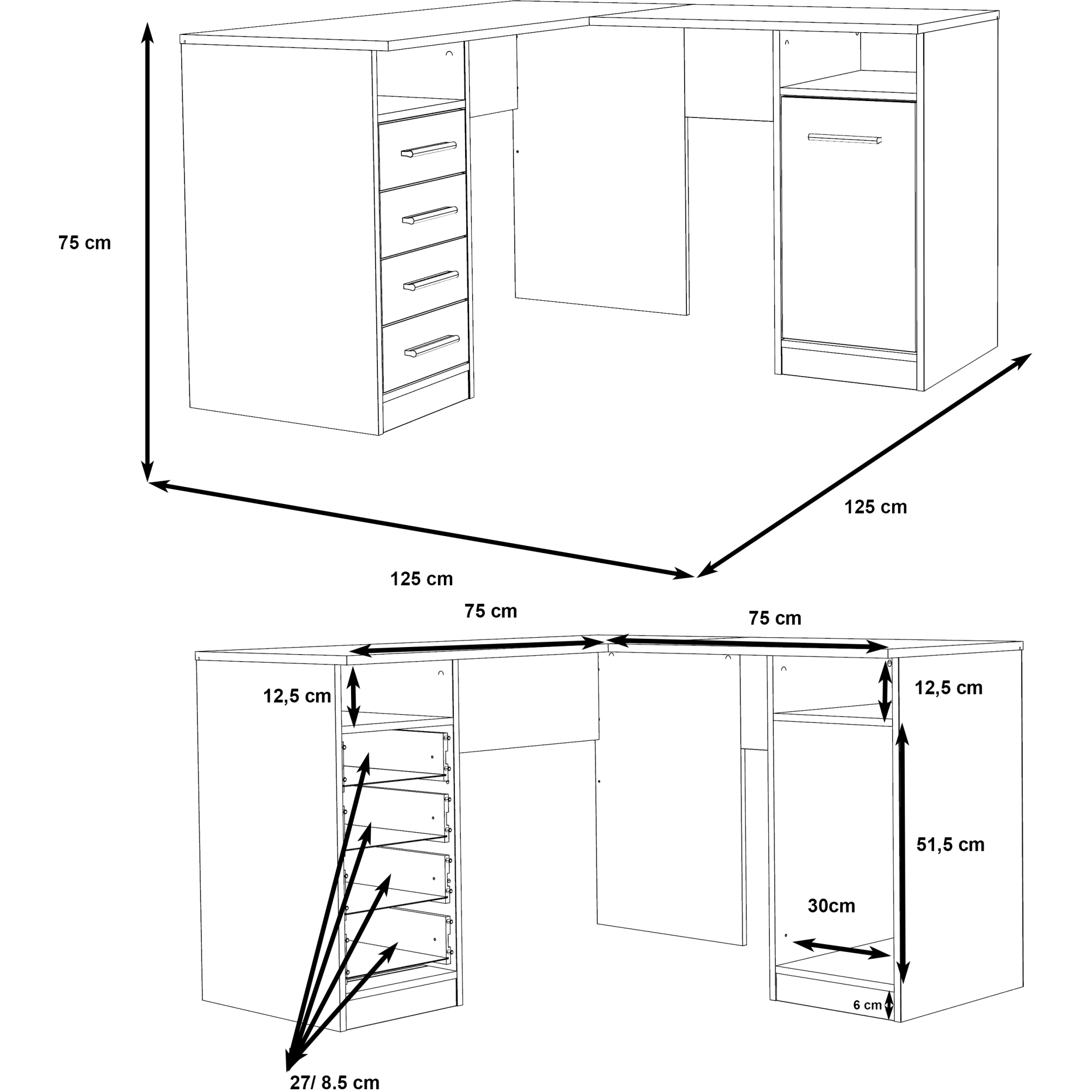 75 cm

125 cm

125 cm

75 cm

75 cm

12,5 cm

12,5 cm

51,5 cm

30cm

6 cm

27/ 8.5 cm